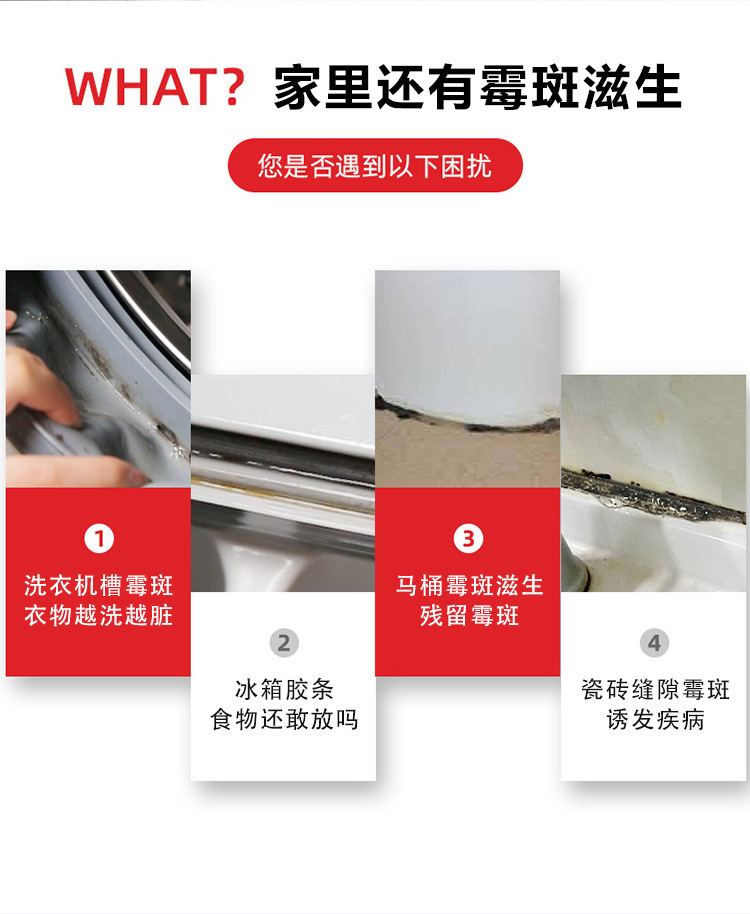 WHAT? 家里还有霉斑滋生

您是否遇到以下困扰

1
洗衣机槽霉斑
衣物越洗越脏

2
冰箱胶条
食物还敢放吗

3
马桶霉斑滋生
残留霉斑

4
瓷砖缝隙霉斑
诱发疾病