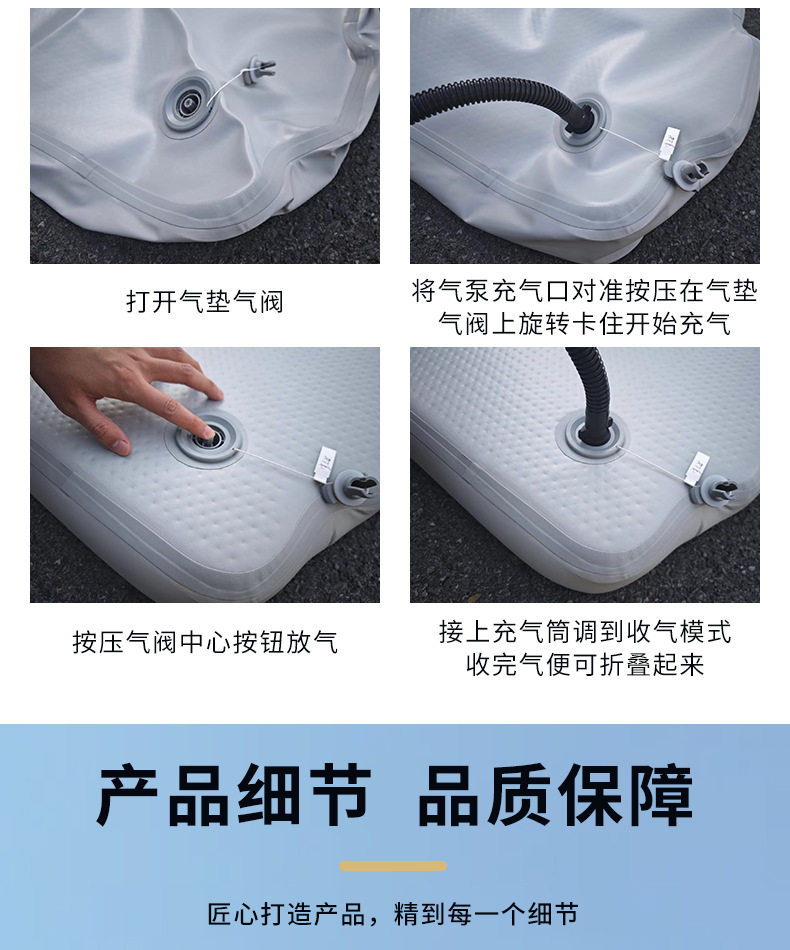 打开气垫气阀

将气泵充气口对准按压在气垫气阀上旋转卡住开始充气

按压气阀中心按钮放气

接上充气筒调到收气模式收完气便可折叠起来

产品细节 品质保障

匠心打造产品，精到每一个细节