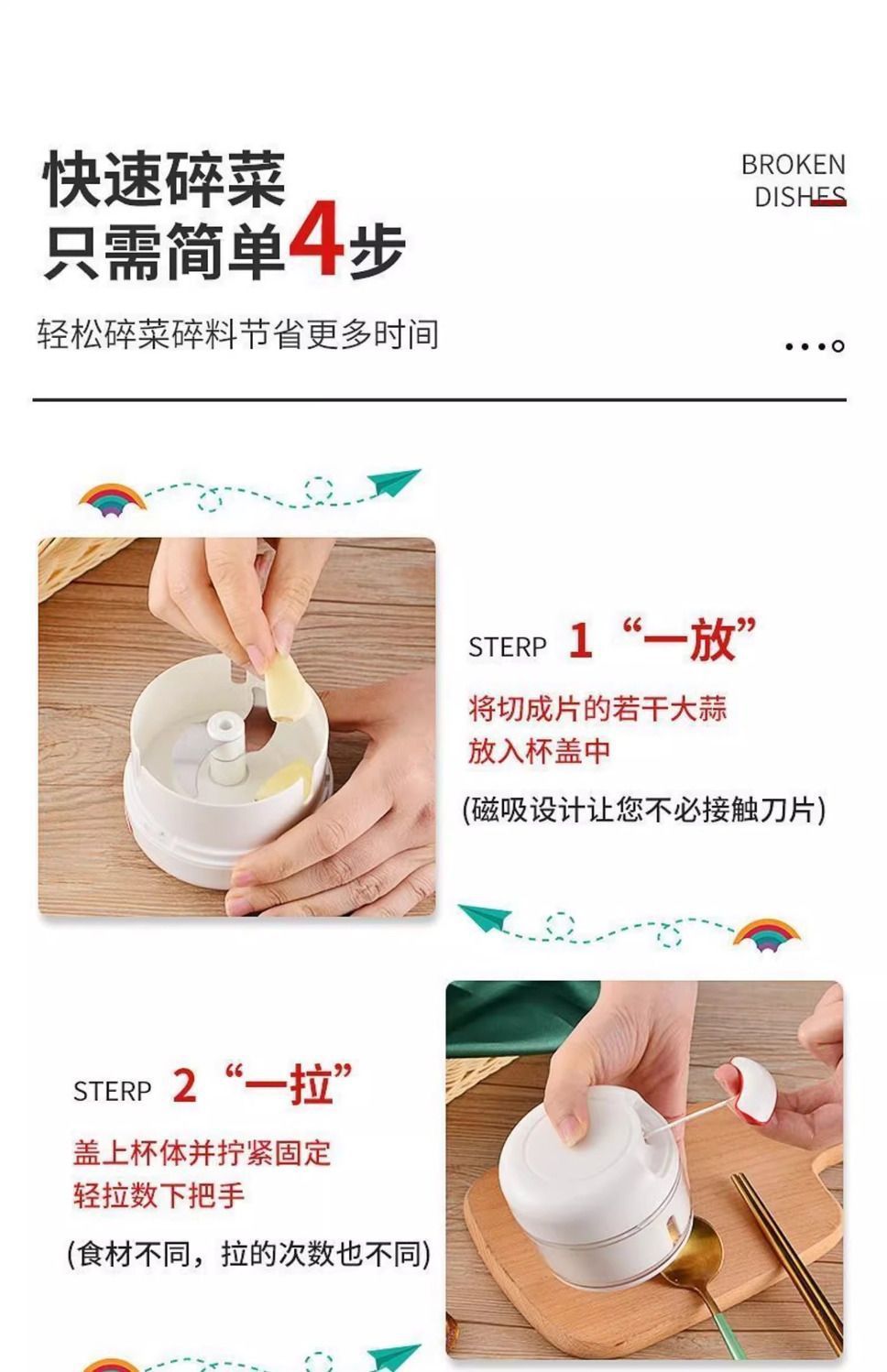 快速碎菜
只需简单4步

BROKEN
DISHES

轻松碎菜碎料节省更多时间

STERP 1 “一放”

将切成片的若干大蒜
放入杯盖中

(磁吸设计让您不必接触刀片)

STERP 2 “一拉”

盖上杯体并拧紧固定
轻拉数下把手

(食材不同，拉的次数也不同)