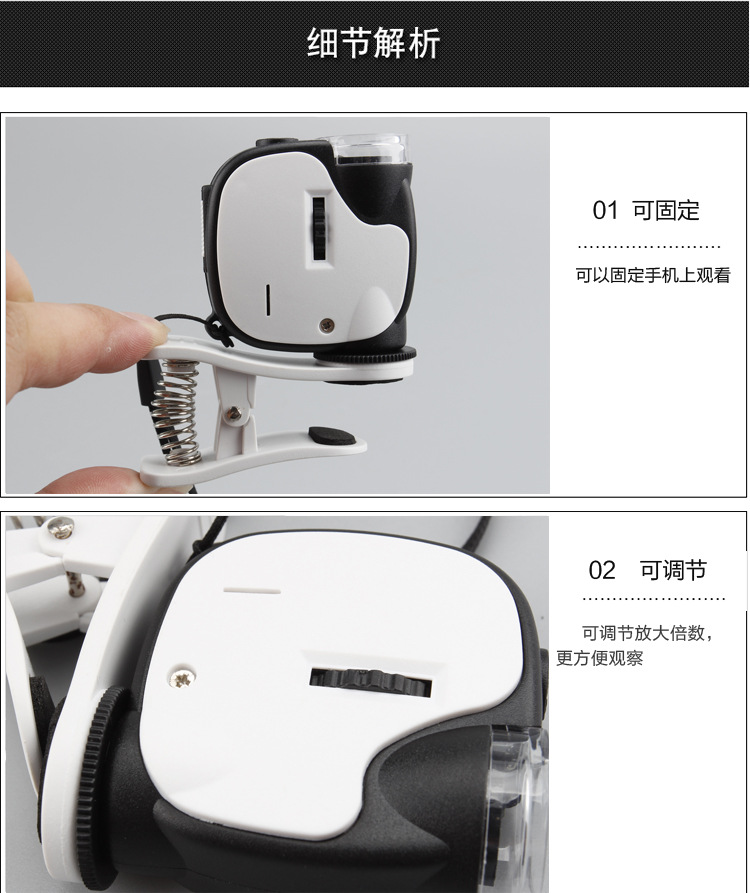 细节解析

01 可固定

可以固定手机上观看

02 可调节

可调节放大倍数，更方便观察