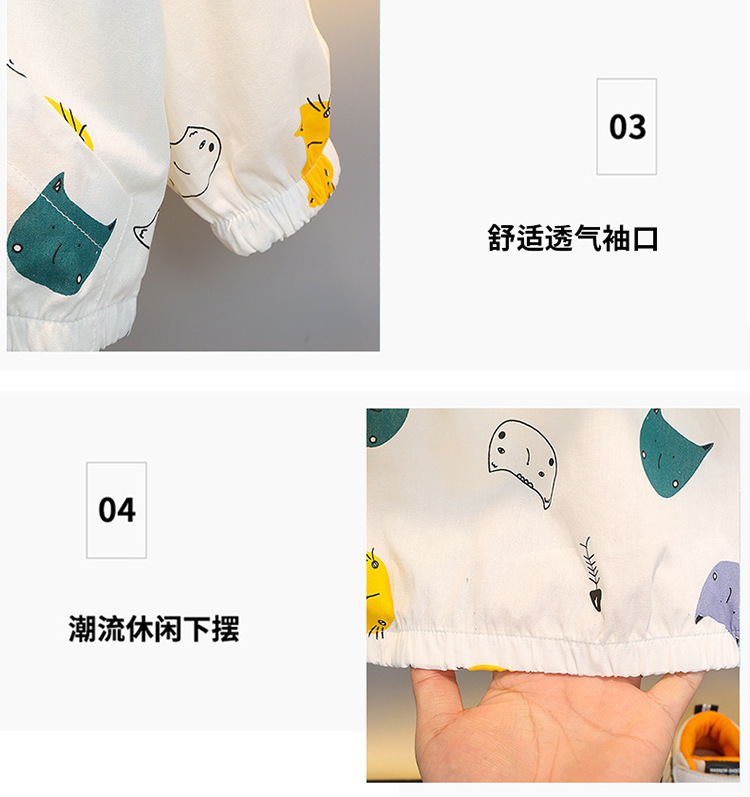 03

舒适透气袖口

04

潮流休闲下摆