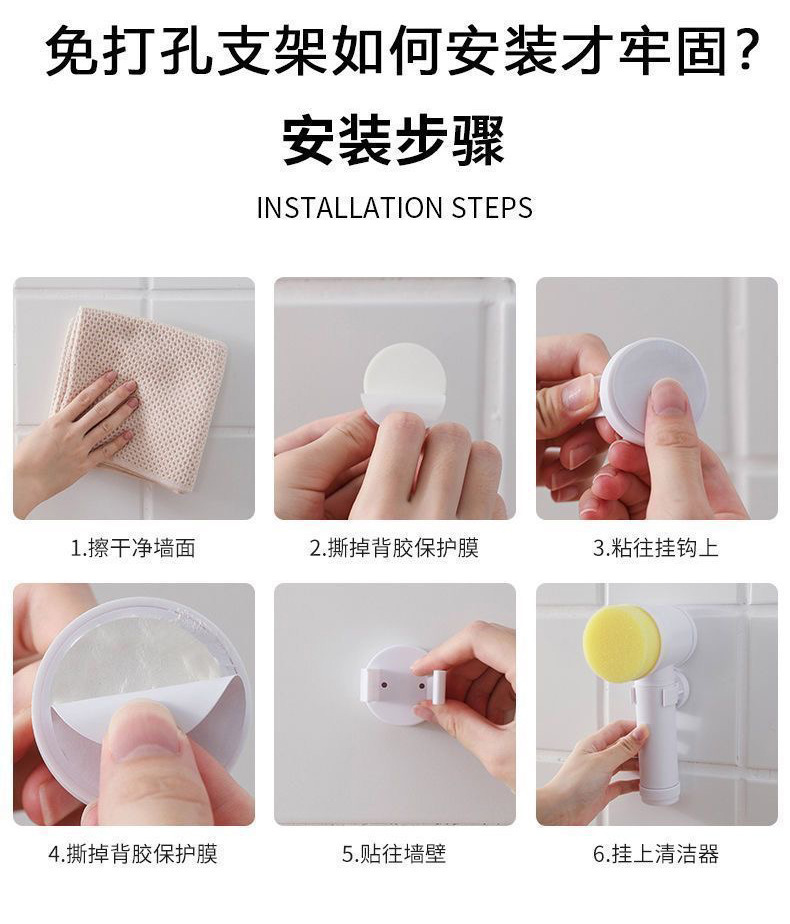 免打孔支架如何安装才牢固?

安装步骤

INSTALLATION STEPS

1.擦干净墙面

2.撕掉背胶保护膜

3.粘往挂钩上

4.撕掉背胶保护膜

5.贴往墙壁

6.挂上清洁器