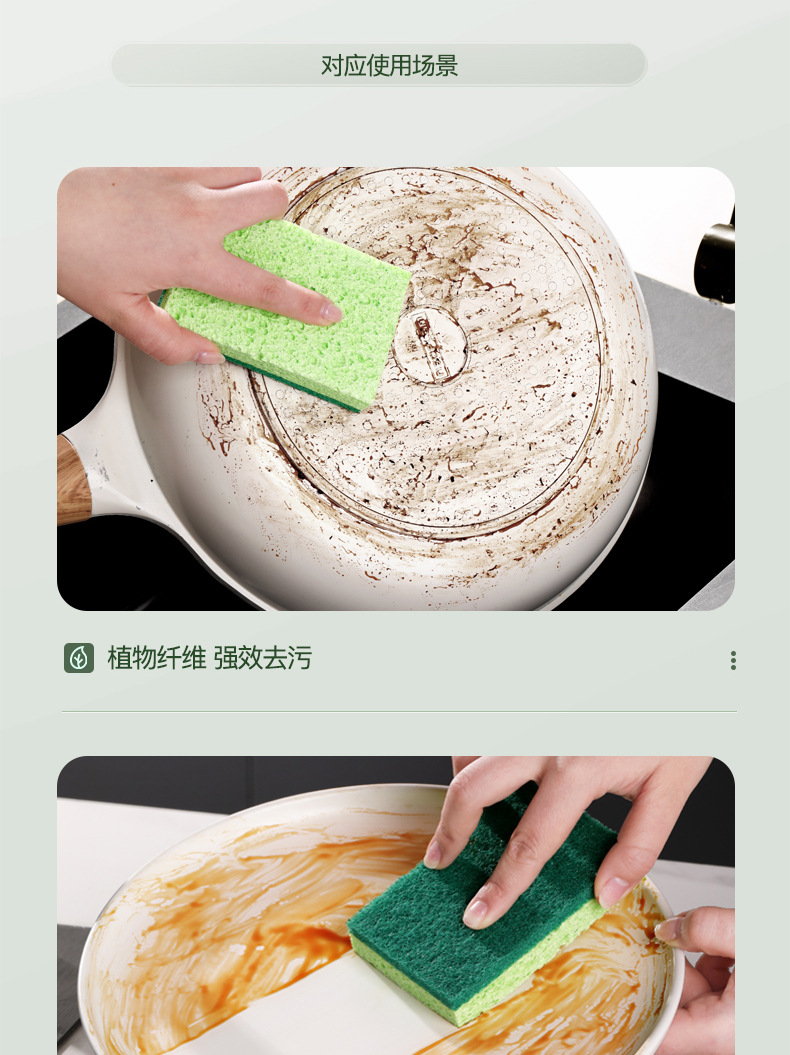 对应使用场景

植物纤维 强效去污