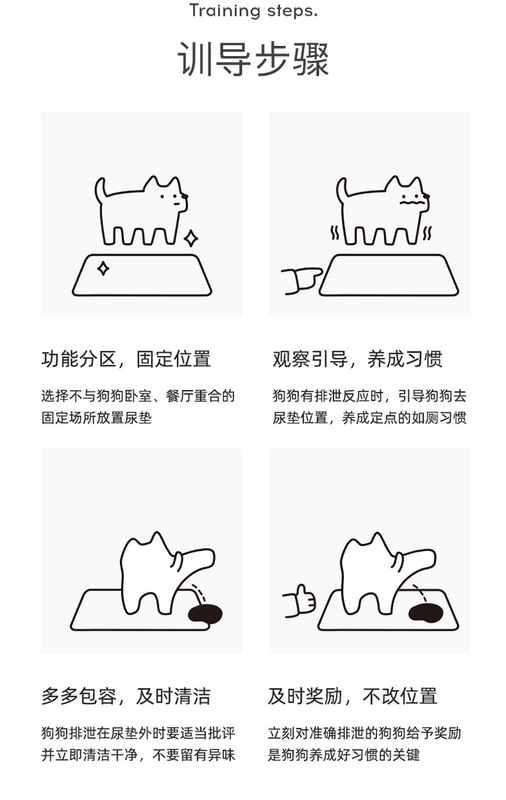 Training steps.

训导步骤

功能分区，固定位置

选择不与狗狗卧室、餐厅重合的固定场所放置尿垫

观察引导，养成习惯

狗狗有排泄反应时，引导狗狗去尿垫位置，养成定点的如厕习惯

多多包容，及时清洁

狗狗排泄在尿垫外时要适当批评并立即清洁干净，不要留有异味

及时奖励，不改位置

立刻对准确排泄的狗狗给予奖励是狗狗养成好习惯的关键