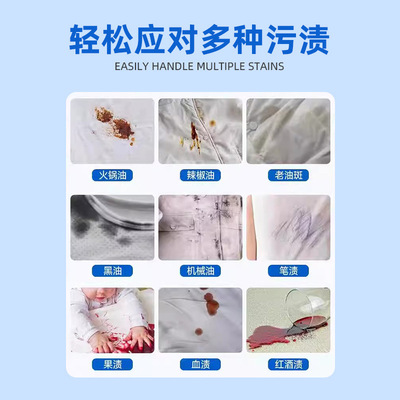 轻松应对多种污渍

EASILY HANDLE MULTIPLE STAINS

火锅油

辣椒油

老油斑

黑油

机械油

笔渍

果渍

血渍

红酒渍