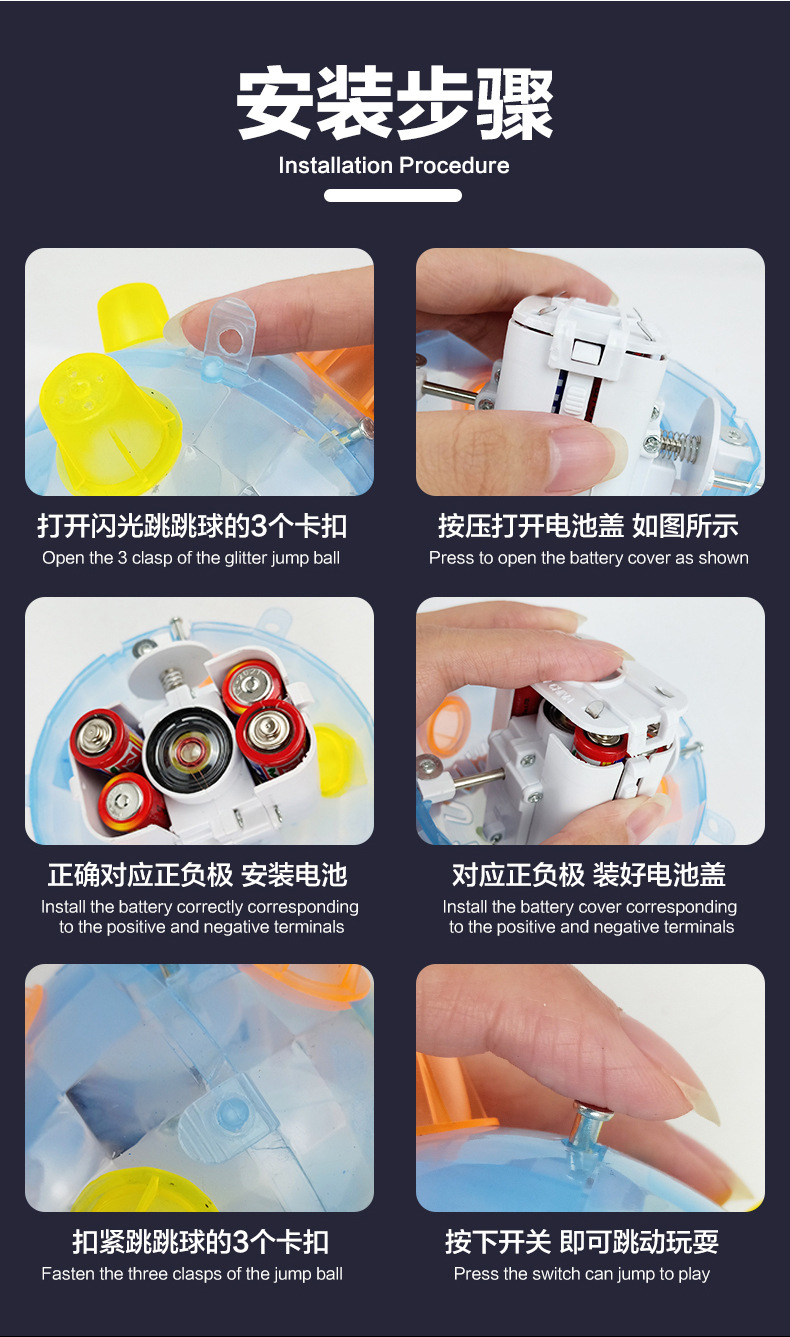 安装步骤
Installation Procedure

打开闪光跳跳球的3个卡扣
Open the 3 clasp of the glitter jump ball

按压打开电池盖 如图所示
Press to open the battery cover as shown

正确对应正负极 安装电池
Install the battery correctly corresponding to the positive and negative terminals

对应正负极 装好电池盖
Install the battery cover corresponding to the positive and negative terminals

扣紧跳跳球的3个卡扣
Fasten the three clasps of the jump ball

按下开关 即可跳动玩耍
Press the switch can jump to play