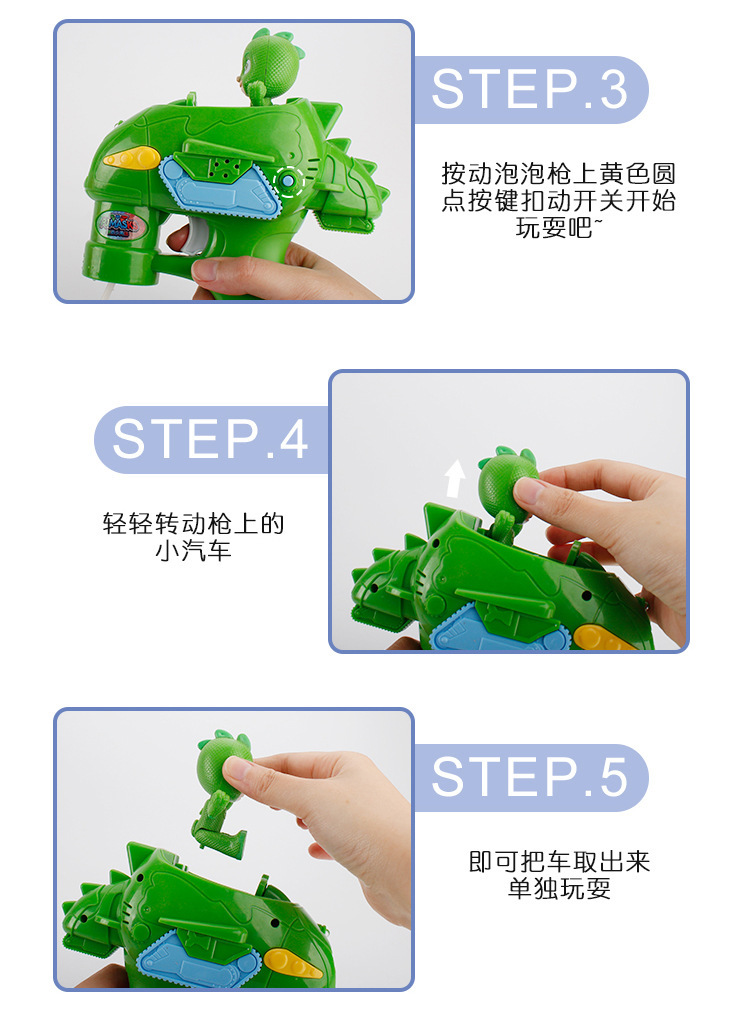 STEP.3

按动泡泡枪上黄色圆点按键扣动开关开始玩耍吧~

STEP.4

轻轻转动枪上的小汽车

STEP.5

即可把车取出来单独玩耍