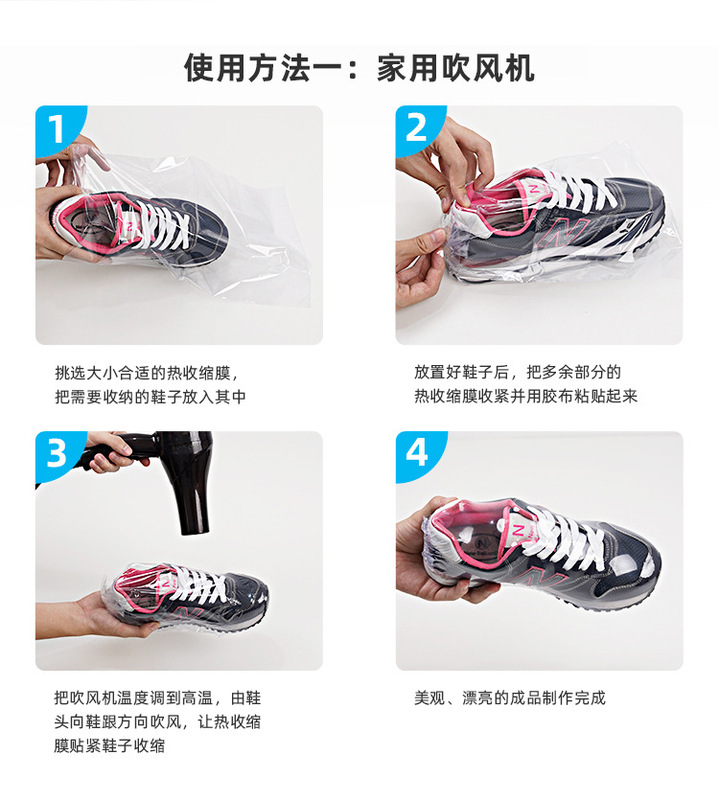 使用方法一：家用吹风机

1

挑选大小合适的热收缩膜，把需要收纳的鞋子放入其中

2

放置好鞋子后，把多余部分的热收缩膜收紧并用胶布粘贴起来

3

把吹风机温度调到高温，由鞋头向鞋跟方向吹风，让热收缩膜贴紧鞋子收缩

4

美观、漂亮的成品制作完成