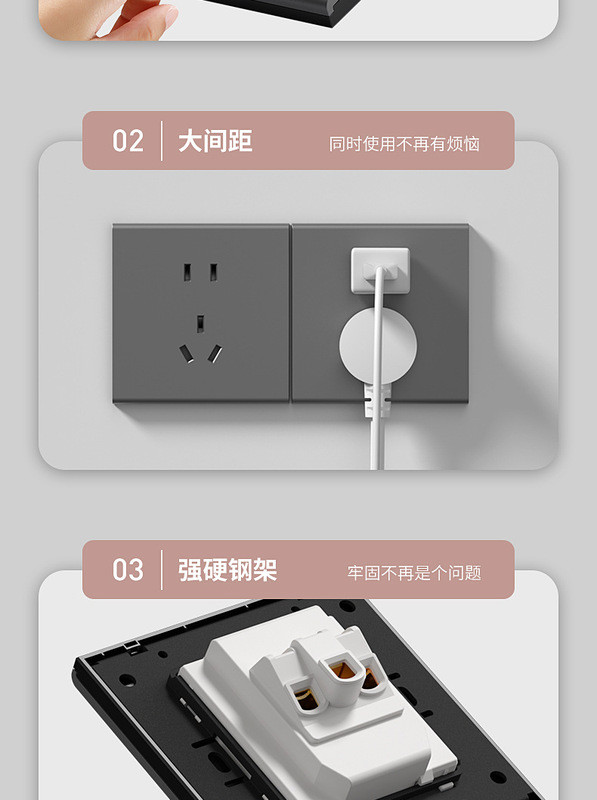 02 大间距 同时使用不再有烦恼

03 强硬钢架 牢固不再是个问题