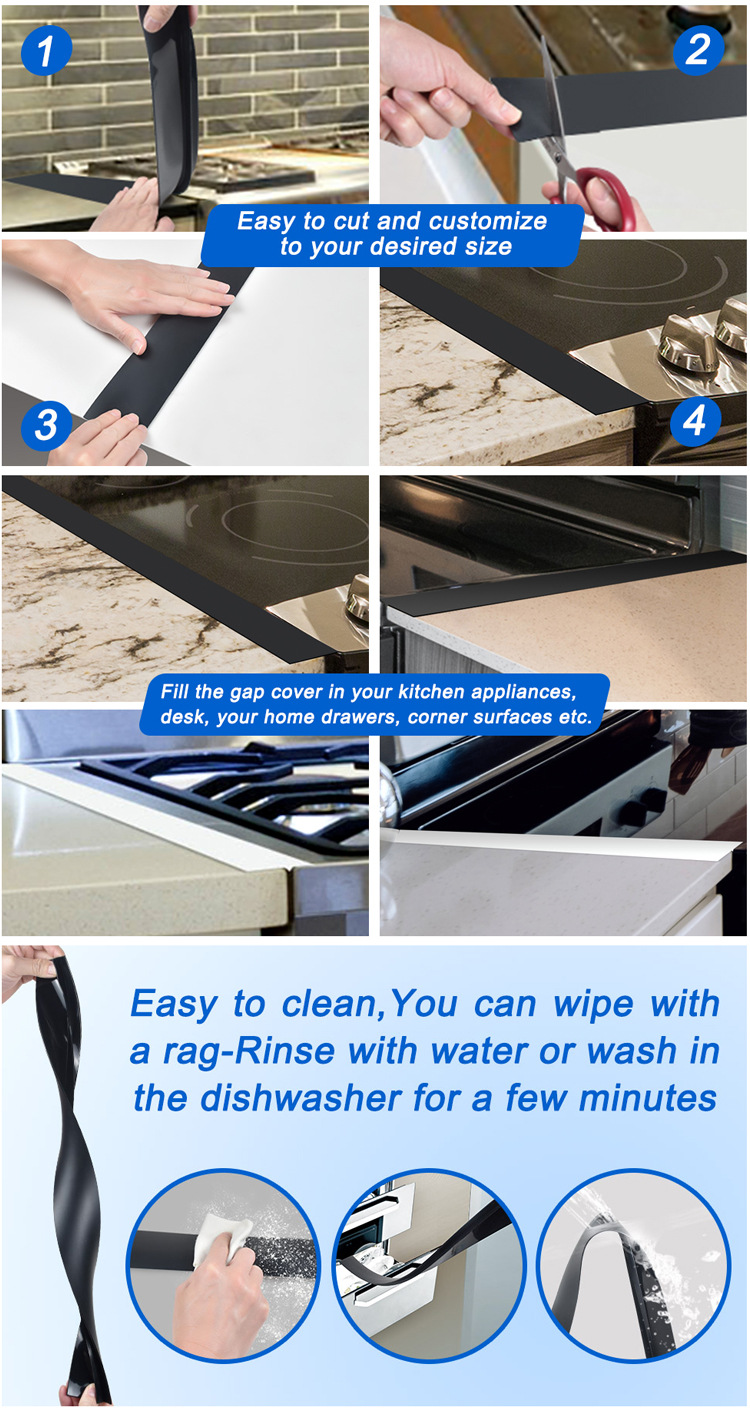 1

2

Easy to cut and customize to your desired size

3

4

Fill the gap cover in your kitchen appliances, desk, your home drawers, corner surfaces etc.

Easy to clean,You can wipe with a rag-Rinse with water or wash in the dishwasher for a few minutes