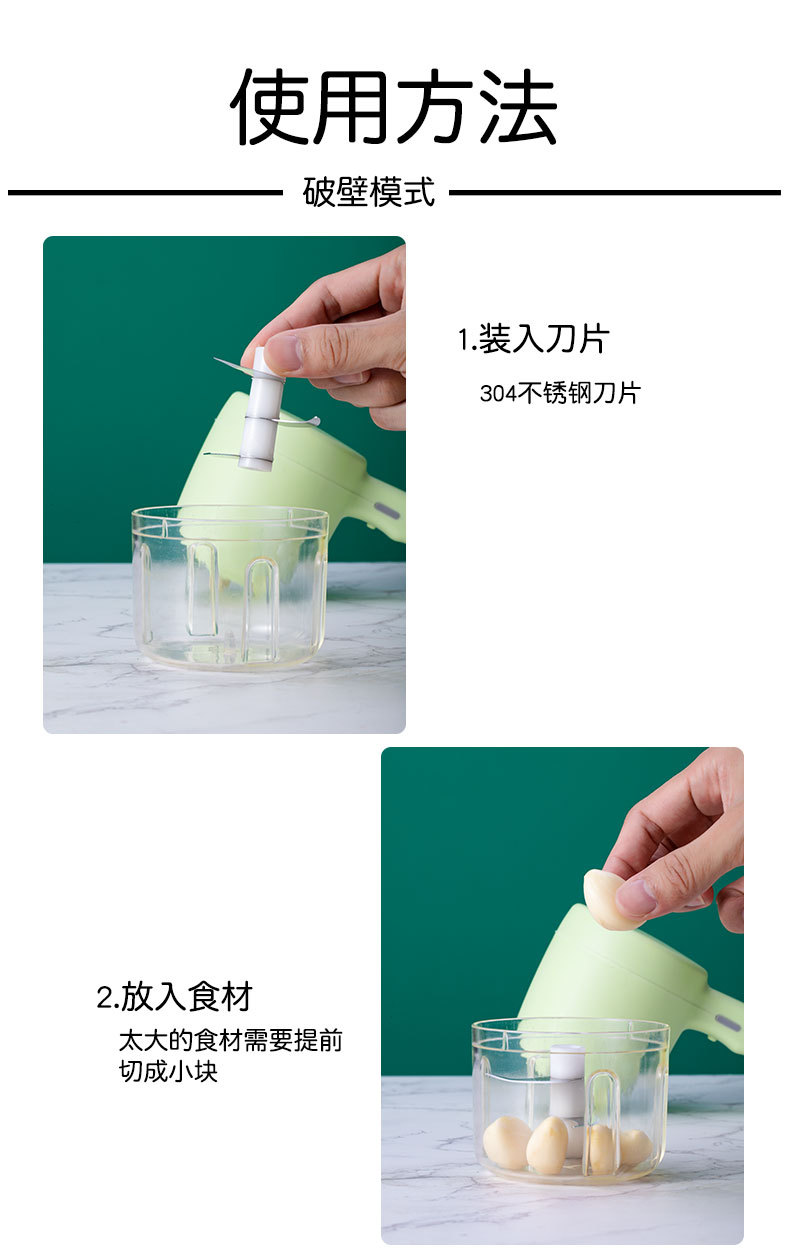 使用方法

破壁模式

1.装入刀片

304不锈钢刀片

2.放入食材

太大的食材需要提前切成小块