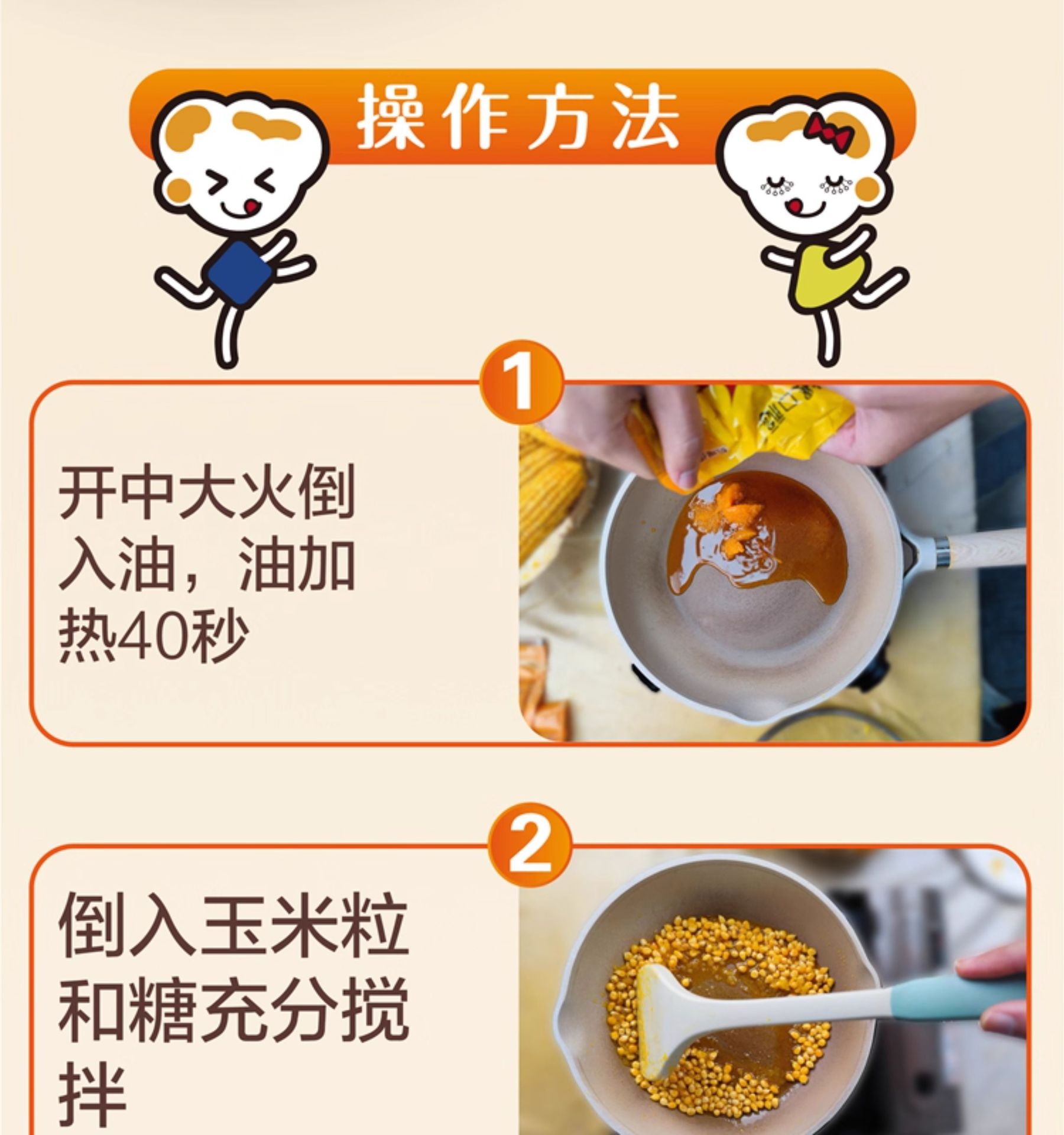 操作方法

1

开中大火倒入油，油加热40秒

2

倒入玉米粒和糖充分搅拌