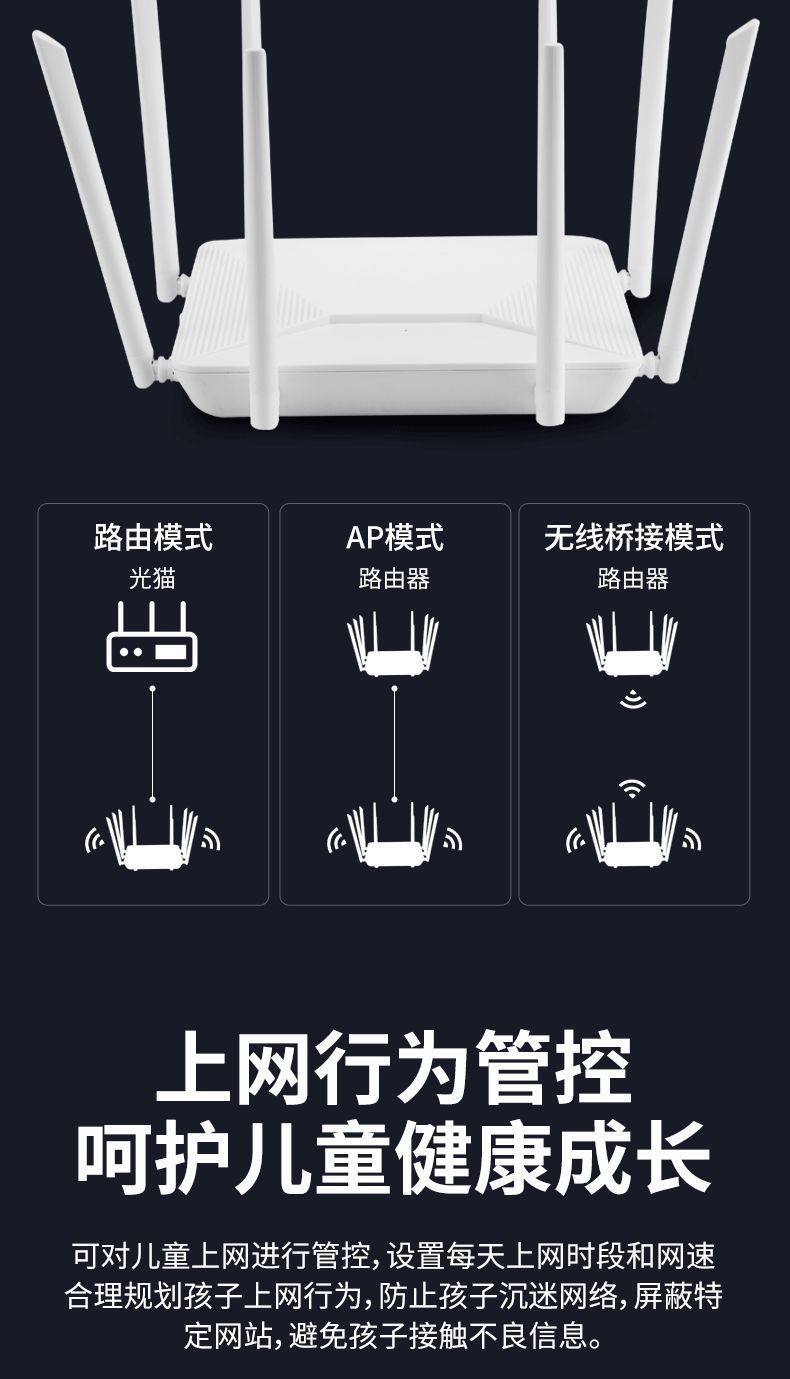 路由模式
光猫

AP模式
路由器

无线桥接模式
路由器

上网行为管控
呵护儿童健康成长

可对儿童上网进行管控，设置每天上网时段和网速合理规划孩子上网行为，防止孩子沉迷网络，屏蔽特定网站，避免孩子接触不良信息。