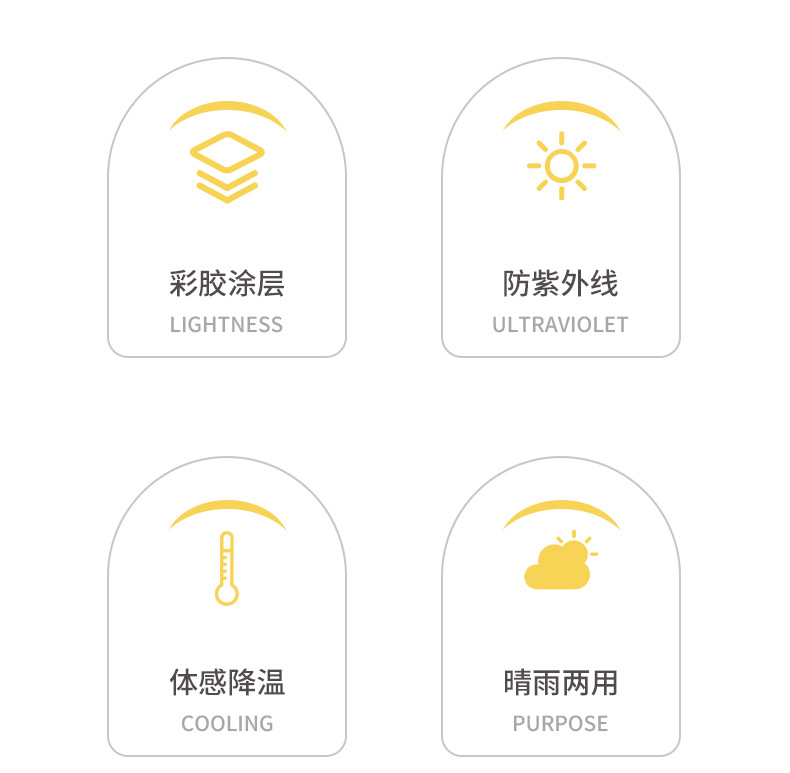 彩胶涂层
LIGHTNESS

防紫外线
ULTRAVIOLET

体感降温
COOLING

晴雨两用
PURPOSE