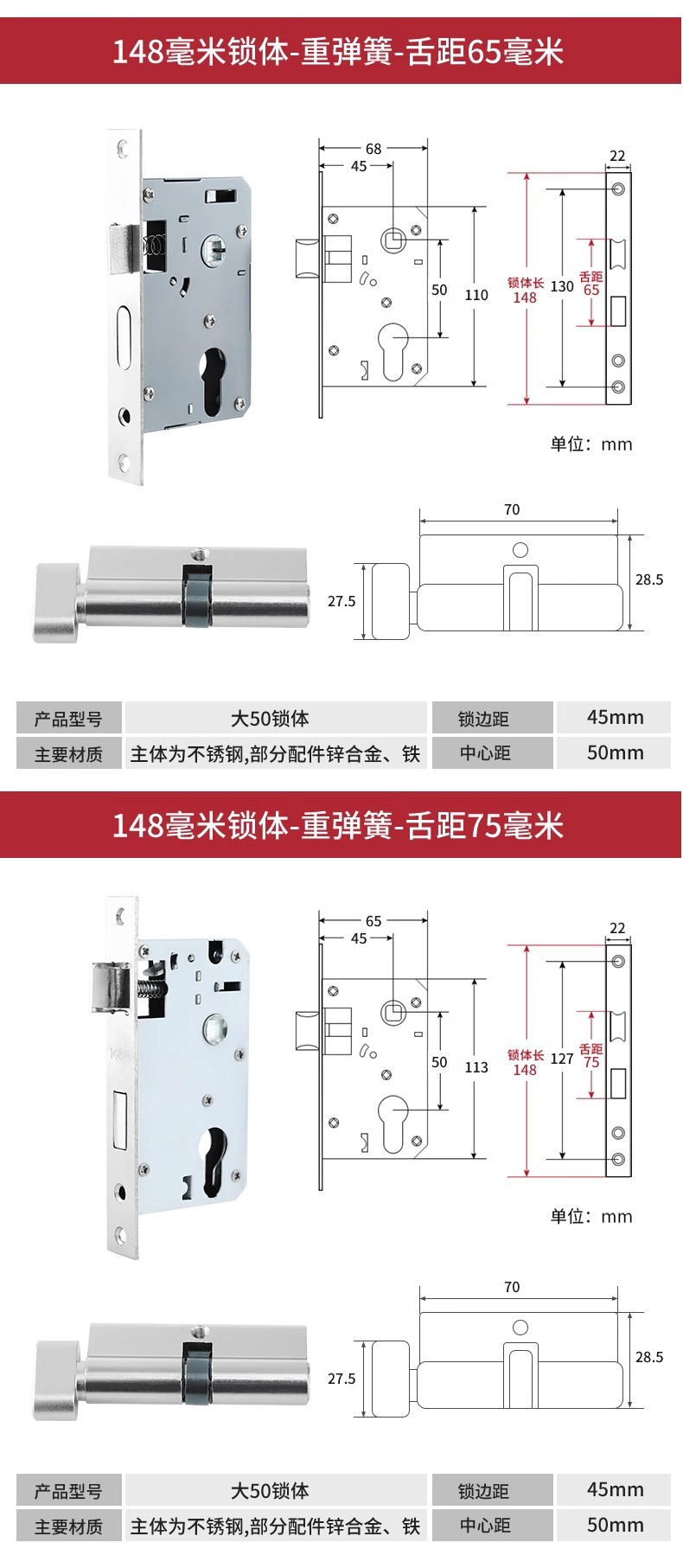 148毫米锁体-重弹簧-舌距65毫米

68
45
50
110
22
锁体长 148
130
舌距 65
单位：mm

70
27.5
28.5

| 产品型号 | 大50锁体 | 锁边距 | 45mm |
|---|---|---|---|
| 主要材质 | 主体为不锈钢,部分配件锌合金、铁 | 中心距 | 50mm |

148毫米锁体-重弹簧-舌距75毫米

65
45
50
113
22
锁体长 148
127
舌距 75
单位：mm

70
27.5
28.5

| 产品型号 | 大50锁体 | 锁边距 | 45mm |
|---|---|---|---|
| 主要材质 | 主体为不锈钢,部分配件锌合金、铁 | 中心距 | 50mm |