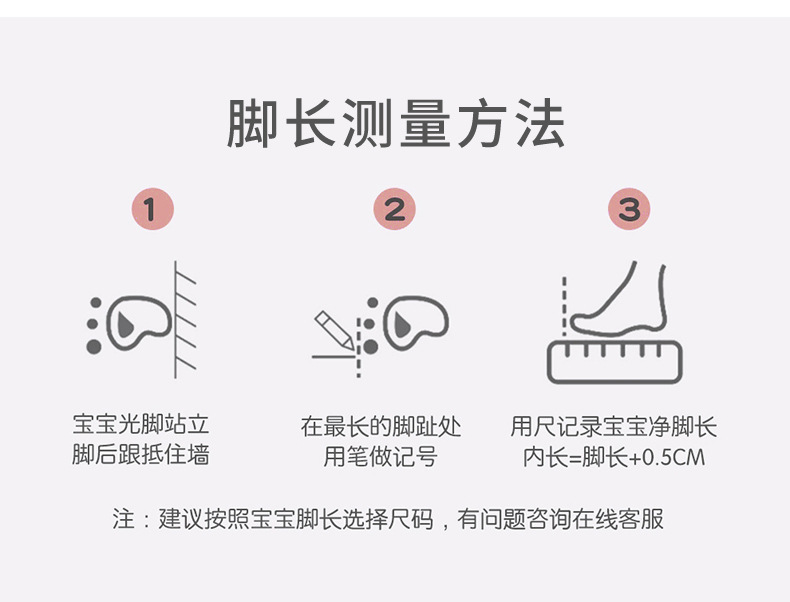 脚长测量方法

1

宝宝光脚站立
脚后跟抵住墙

2

在最长的脚趾处
用笔做记号

3

用尺记录宝宝净脚长
内长=脚长+0.5CM

注：建议按照宝宝脚长选择尺码，有问题咨询在线客服