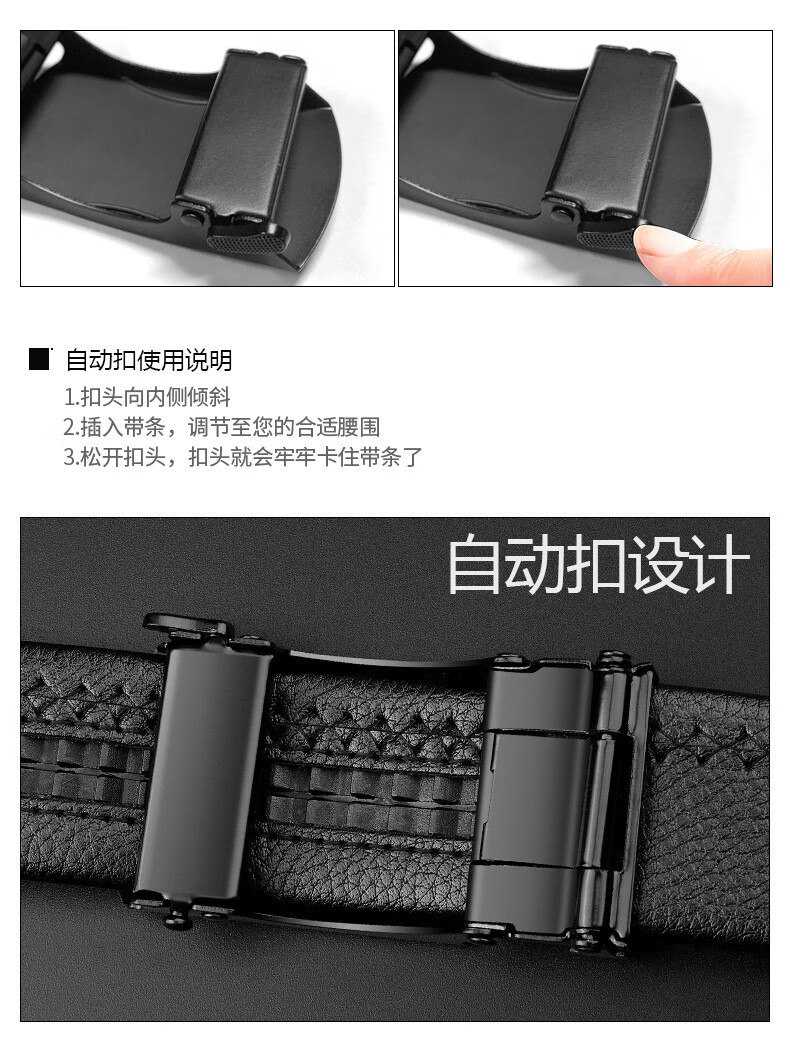 自动扣使用说明

1.扣头向内侧倾斜
2.插入带条，调节至您的合适腰围
3.松开扣头，扣头就会牢牢卡住带条了

自动扣设计