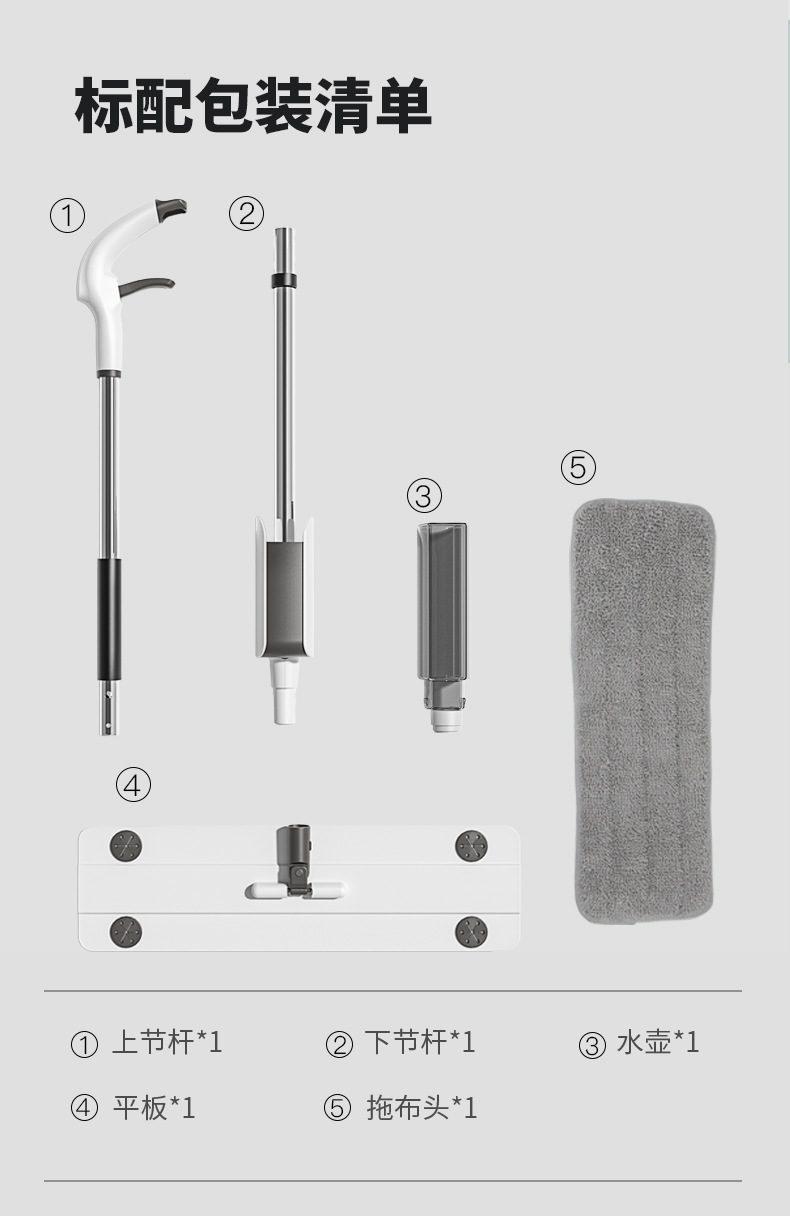 标配包装清单

①

②

③

⑤

④

① 上节杆*1
② 下节杆*1
③ 水壶*1
④ 平板*1
⑤ 拖布头*1