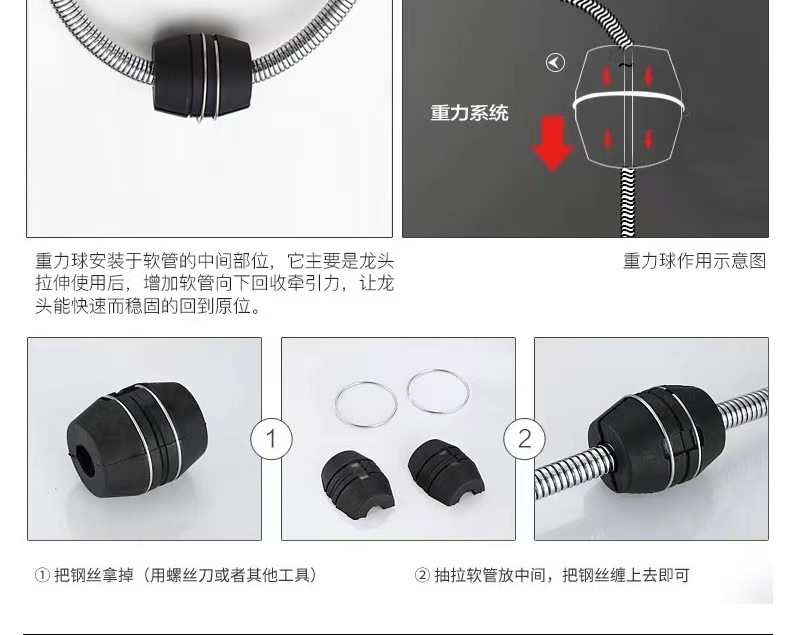 重力系统

重力球安装于软管的中间部位，它主要是龙头拉伸使用后，增加软管向下回收牵引力，让龙头能快速而稳固的回到原位。

重力球作用示意图

1

2

① 把钢丝拿掉（用螺丝刀或者其他工具）

② 抽拉软管放中间，把钢丝缠上去即可