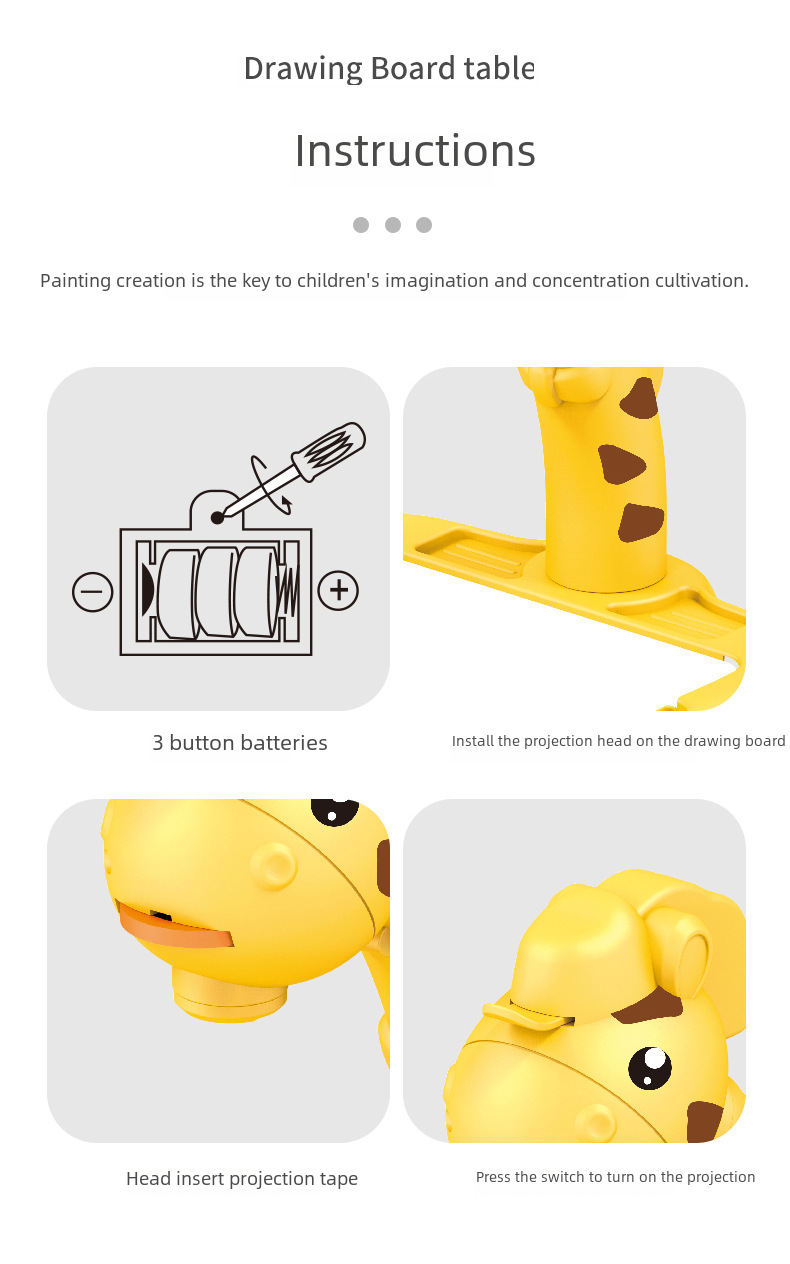 Drawing Board table

Instructions

Painting creation is the key to children's imagination and concentration cultivation.

3 button batteries

Install the projection head on the drawing board

Head insert projection tape

Press the switch to turn on the projection