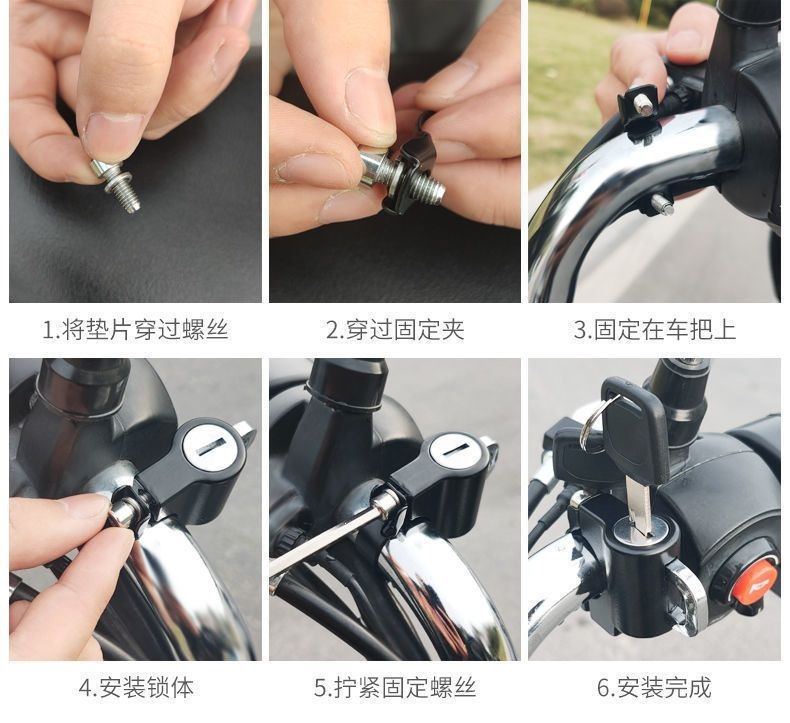 1.将垫片穿过螺丝

2.穿过固定夹

3.固定在车把上

4.安装锁体

5.拧紧固定螺丝

6.安装完成