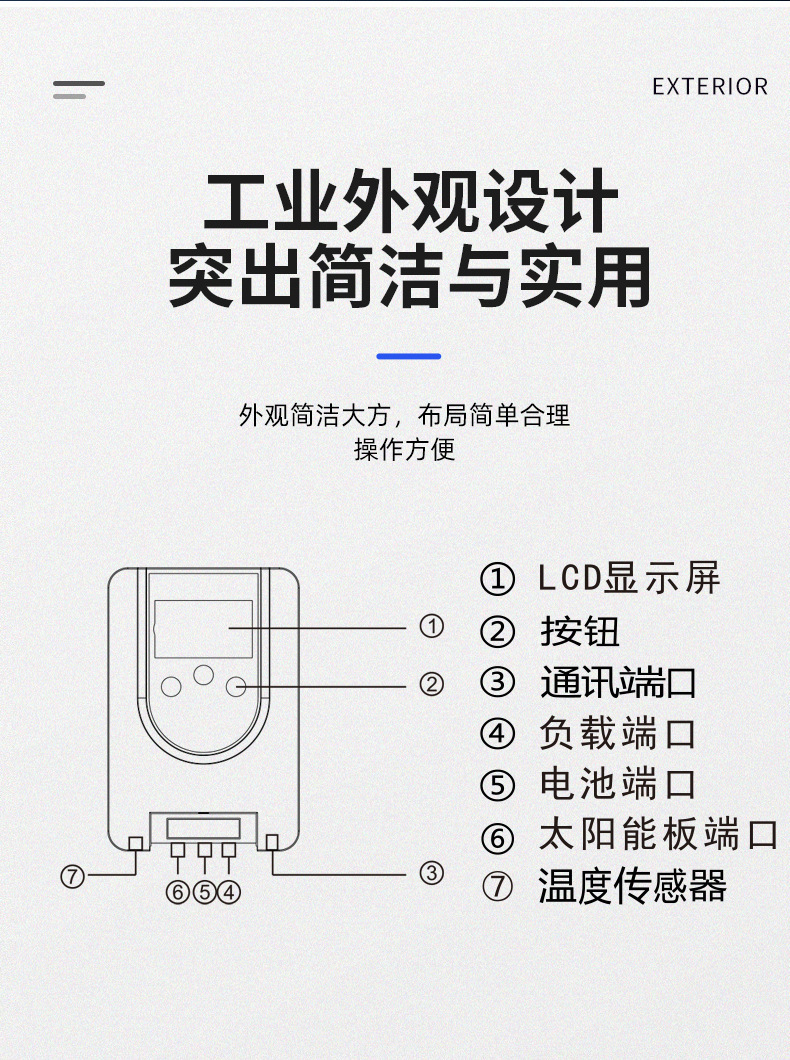 EXTERIOR

工业外观设计
突出简洁与实用

外观简洁大方，布局简单合理
操作方便

①
②
⑦
⑥⑤④
③

① LCD显示屏
② 按钮
③ 通讯端口
④ 负载端口
⑤ 电池端口
⑥ 太阳能板端口
⑦ 温度传感器