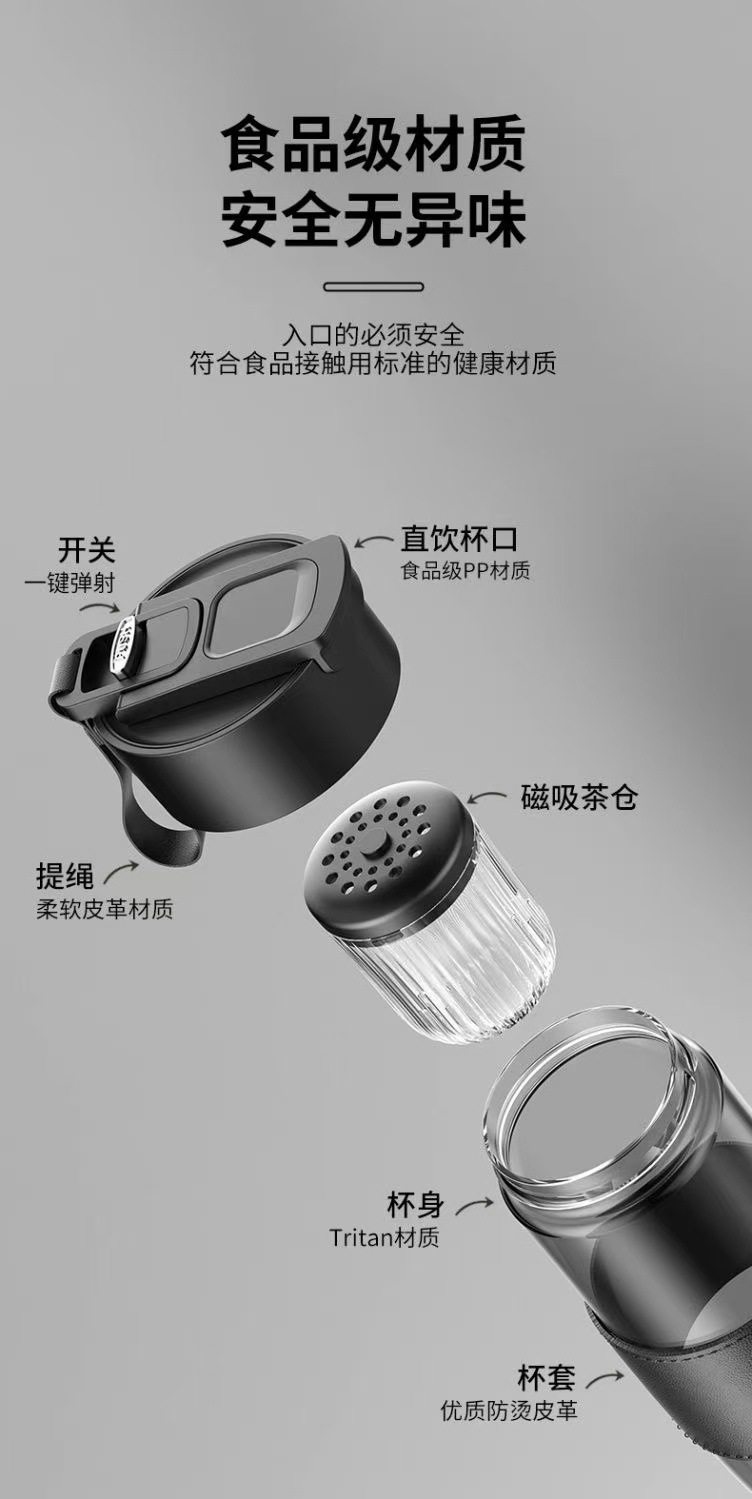 食品级材质
安全无异味

入口的必须安全
符合食品接触用标准的健康材质

开关
一键弹射

直饮杯口
食品级PP材质

磁吸茶仓

提绳
柔软皮革材质

杯身
Tritan材质

杯套
优质防烫皮革