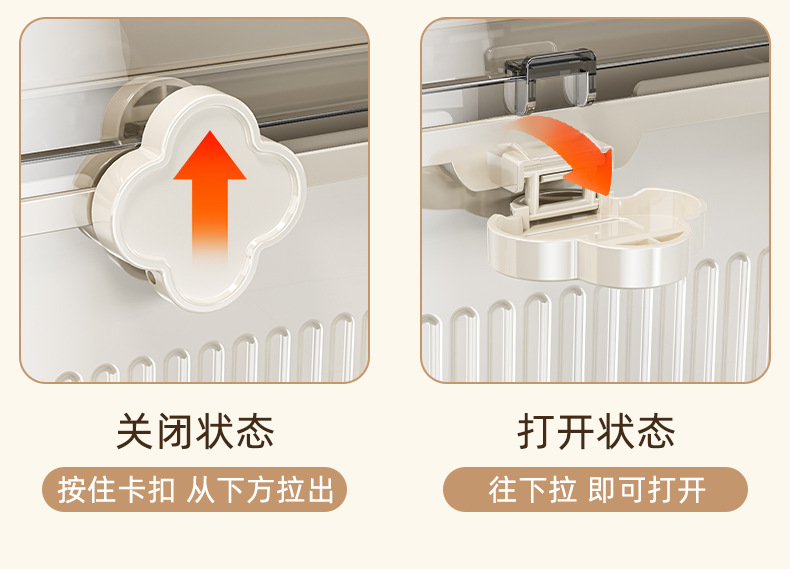 关闭状态

按住卡扣 从下方拉出

打开状态

往下拉 即可打开