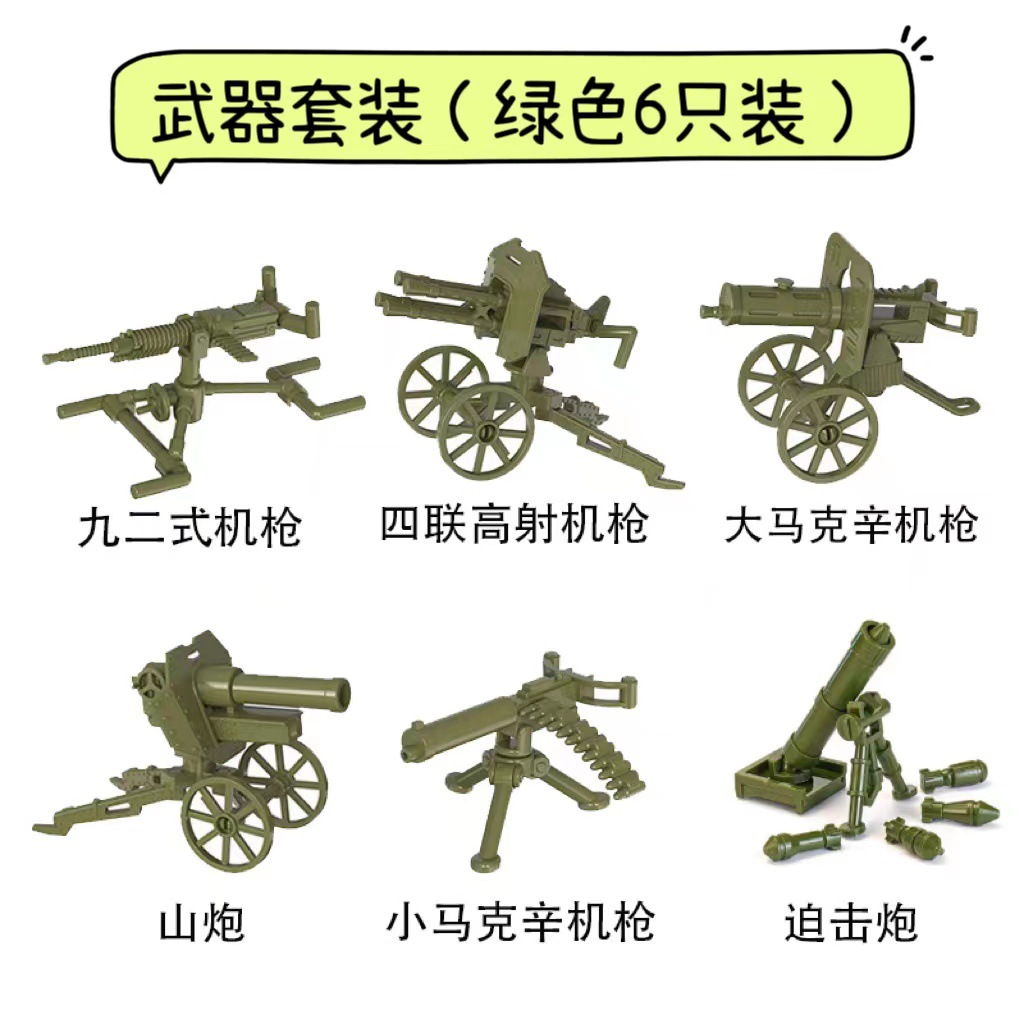 武器套装（绿色6只装）

九二式机枪

四联高射机枪

大马克辛机枪

山炮

小马克辛机枪

迫击炮