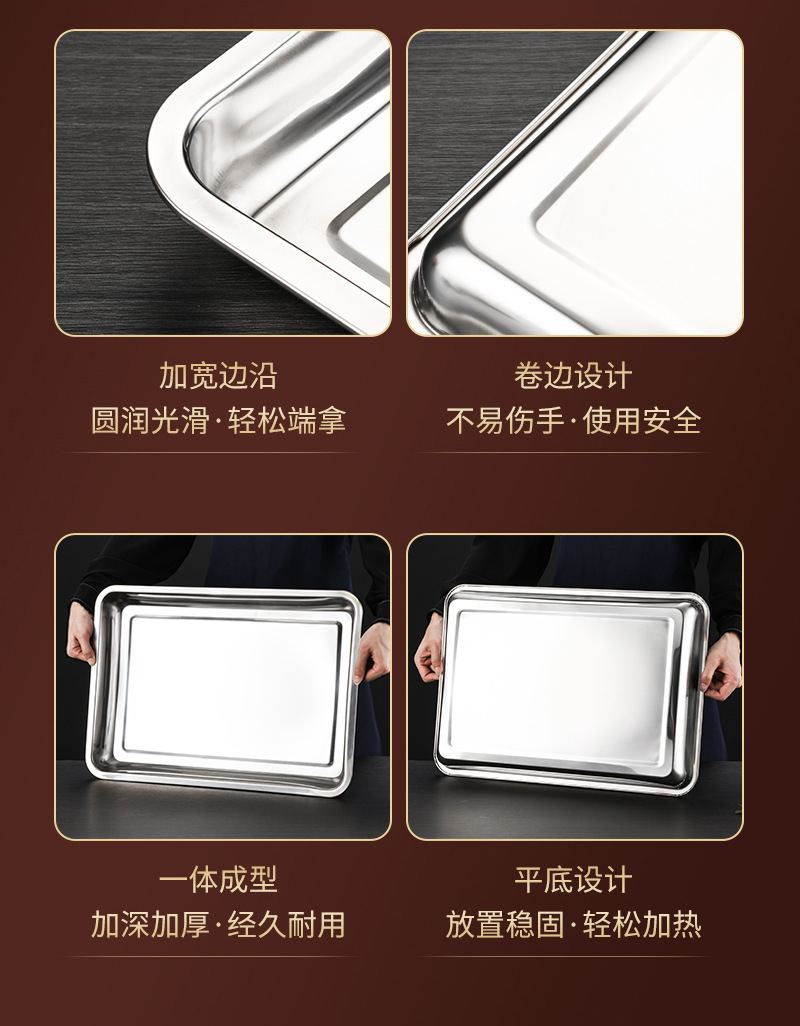 加宽边沿
圆润光滑·轻松端拿

卷边设计
不易伤手·使用安全

一体成型
加深加厚·经久耐用

平底设计
放置稳固·轻松加热