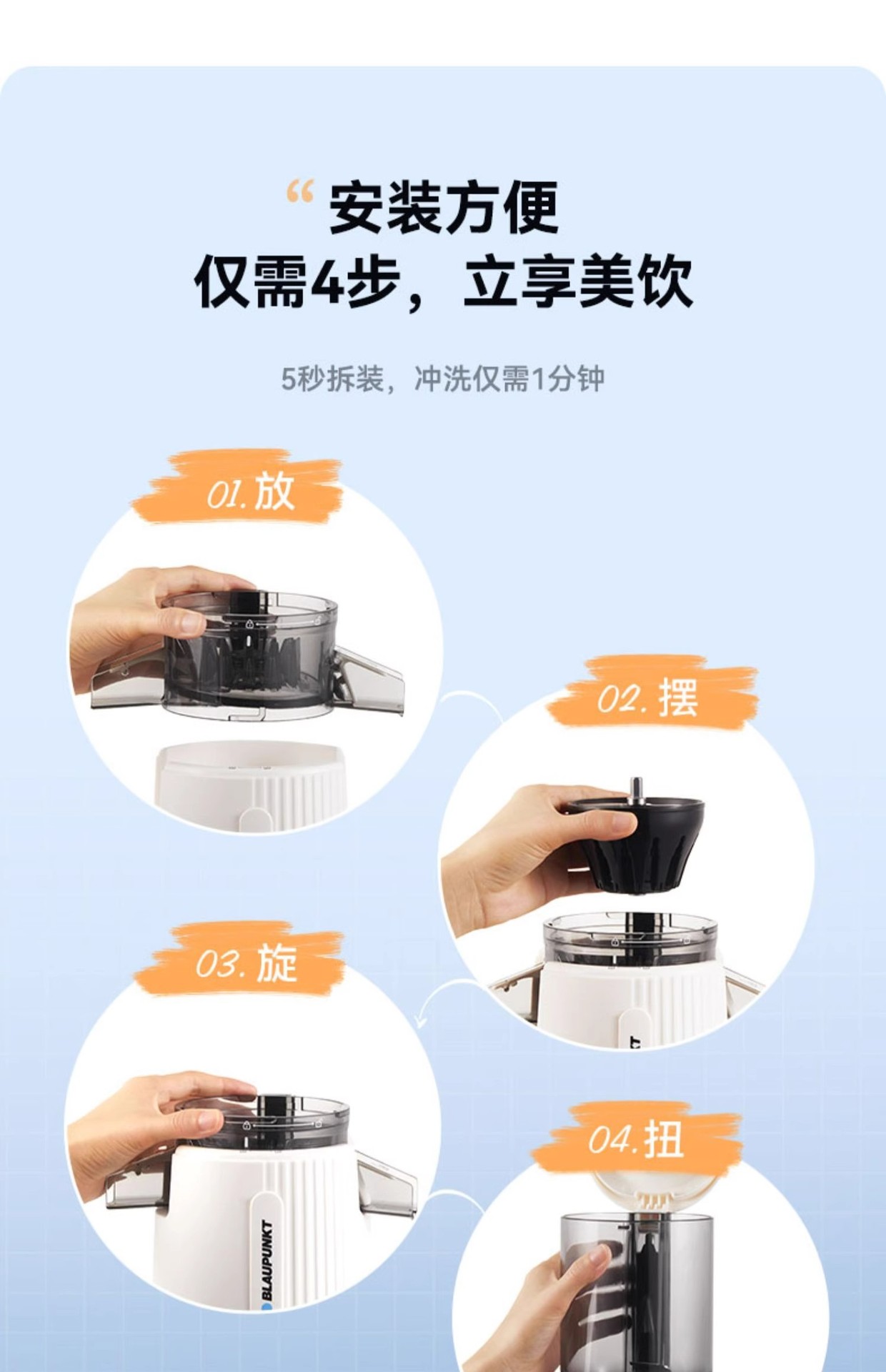 “ 安装方便
仅需4步，立享美饮

5秒拆装，冲洗仅需1分钟

01. 放

02. 摆

03. 旋

04. 扭

BLAUPUNKT