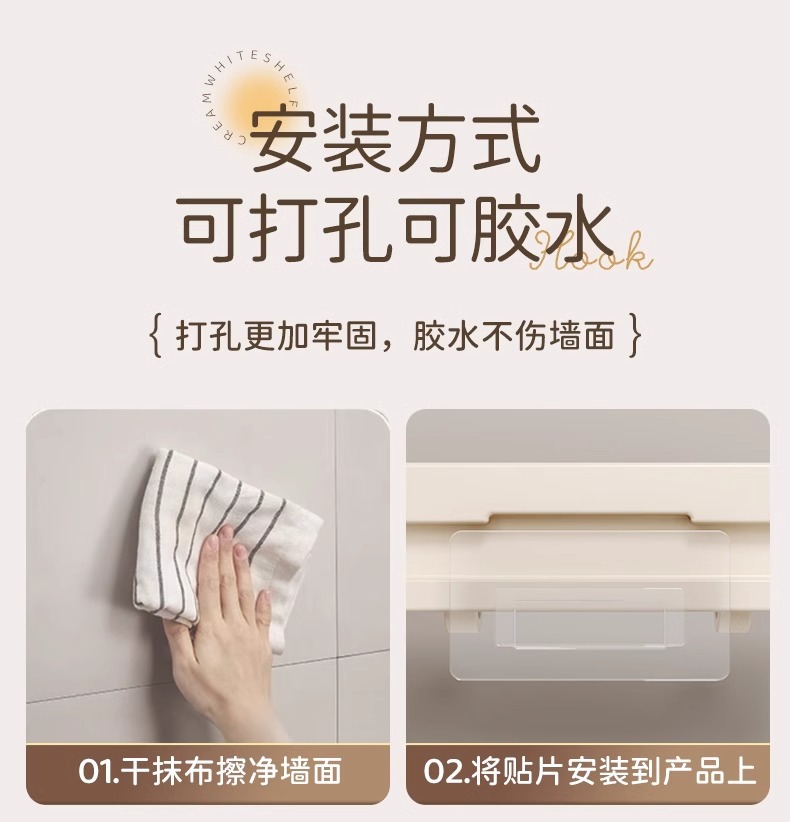 CREAMWHITESHELF

安装方式
可打孔可胶水

Hook

{ 打孔更加牢固，胶水不伤墙面 }

01.干抹布擦净墙面

02.将贴片安装到产品上