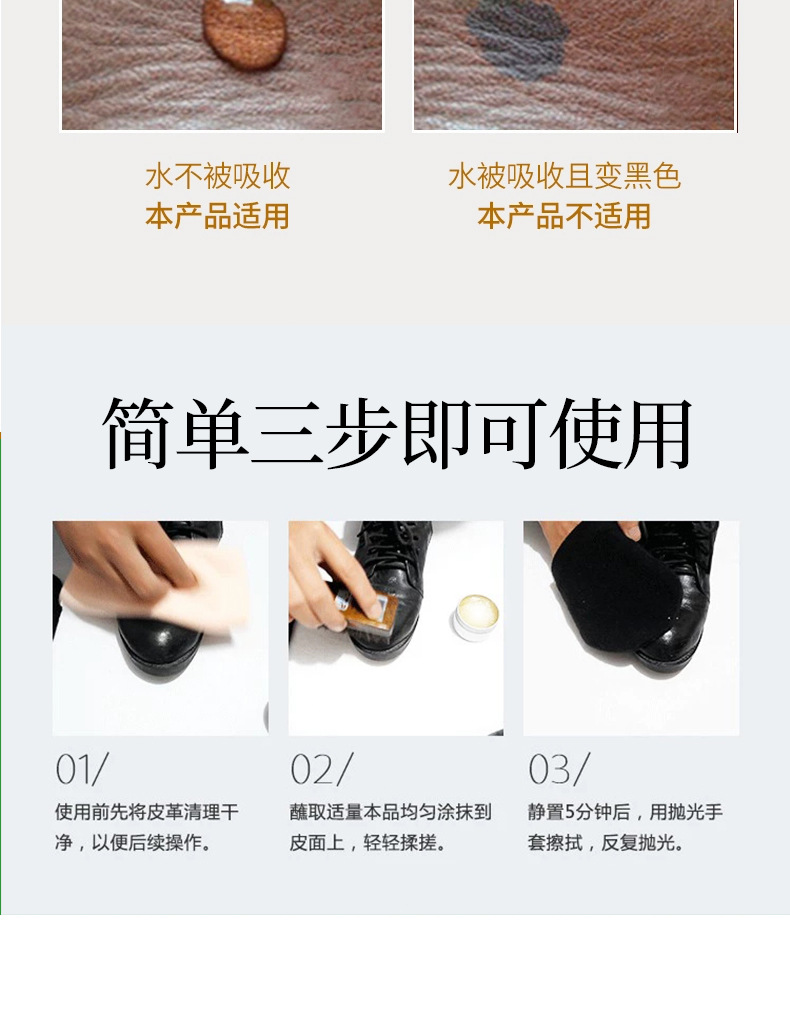 水不被吸收
本产品适用

水被吸收且变黑色
本产品不适用

简单三步即可使用

01/
使用前先将皮革清理干净，以便后续操作。

02/
蘸取适量本品均匀涂抹到皮面上，轻轻揉搓。

03/
静置5分钟后，用抛光手套擦拭，反复抛光。