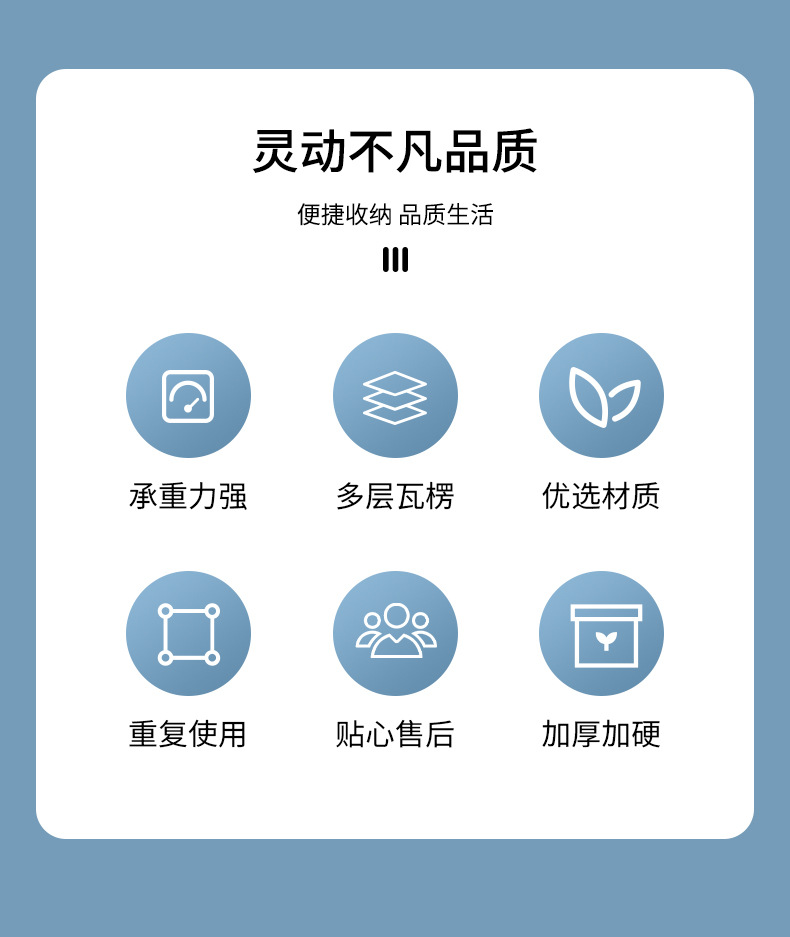 灵动不凡品质

便捷收纳 品质生活

承重力强

多层瓦楞

优选材质

重复使用

贴心售后

加厚加硬