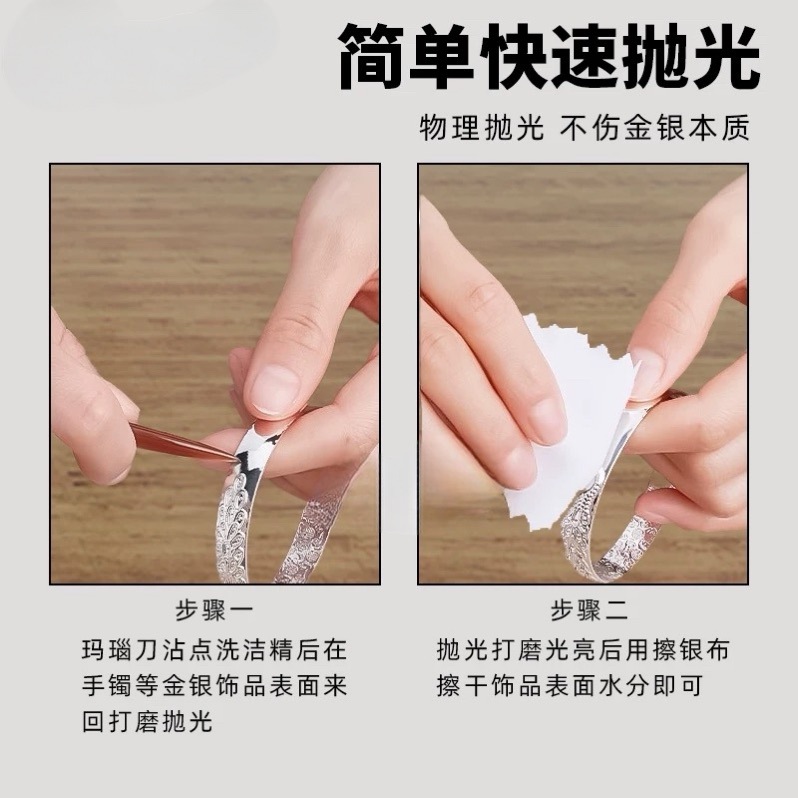 简单快速抛光

物理抛光 不伤金银本质

步骤一

玛瑙刀沾点洗洁精后在手镯等金银饰品表面来回打磨抛光

步骤二

抛光打磨光亮后用擦银布擦干饰品表面水分即可