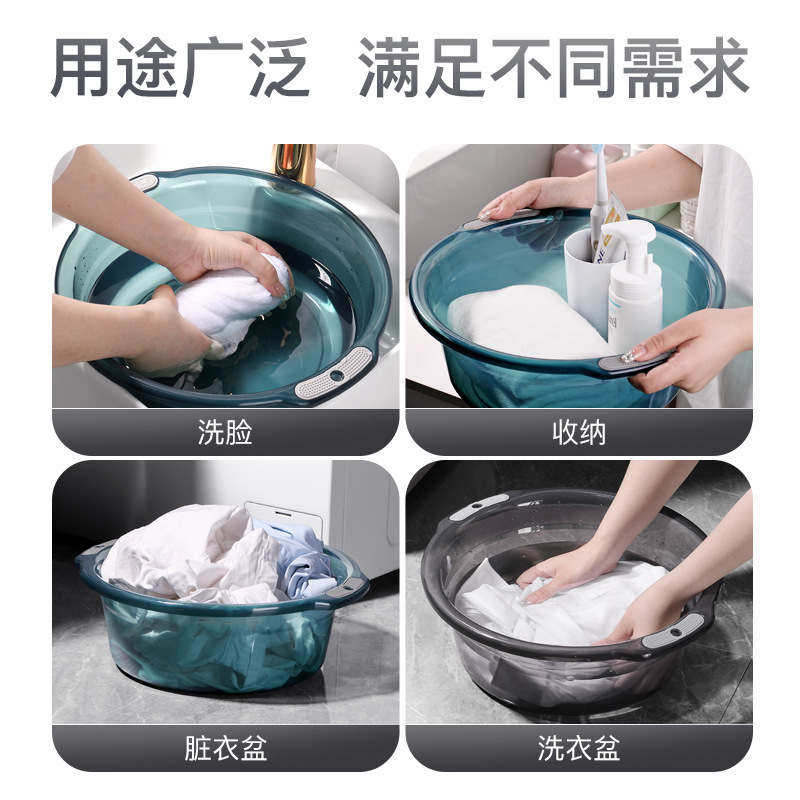 用途广泛 满足不同需求

洗脸

收纳

脏衣盆

洗衣盆