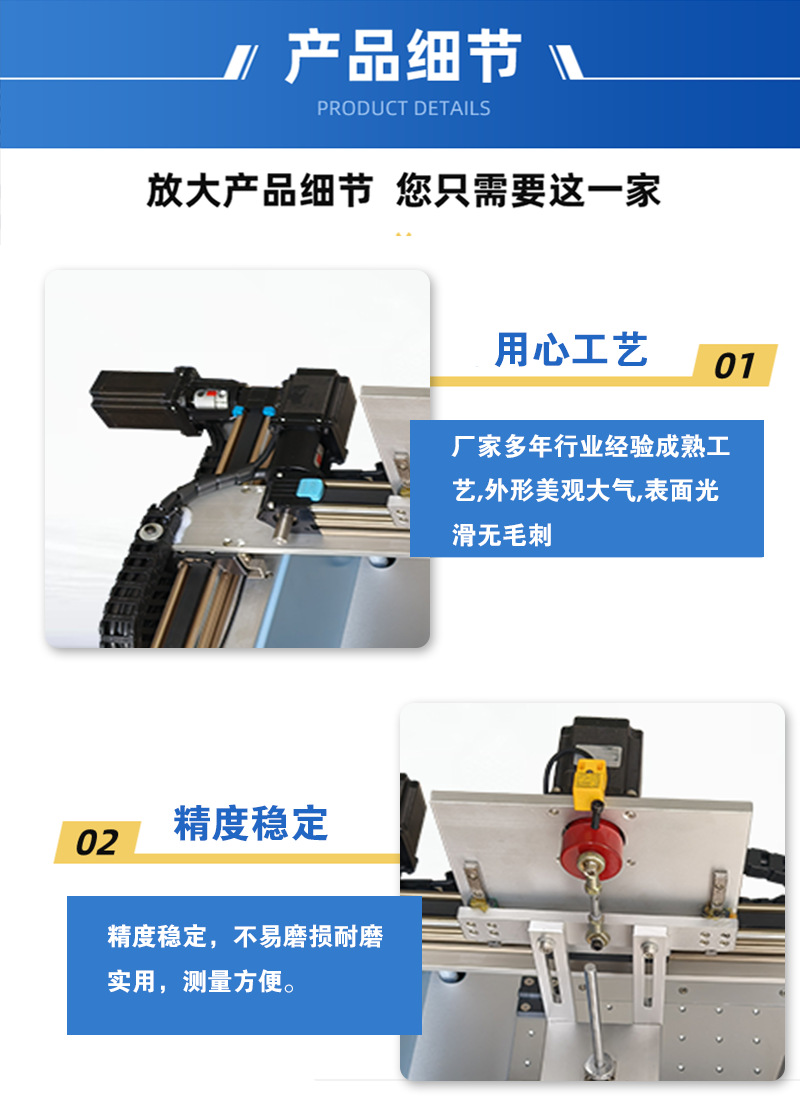 产品细节
PRODUCT DETAILS

放大产品细节 您只需要这一家

用心工艺
01

厂家多年行业经验成熟工艺,外形美观大气,表面光滑无毛刺

02
精度稳定

精度稳定，不易磨损耐磨实用，测量方便。