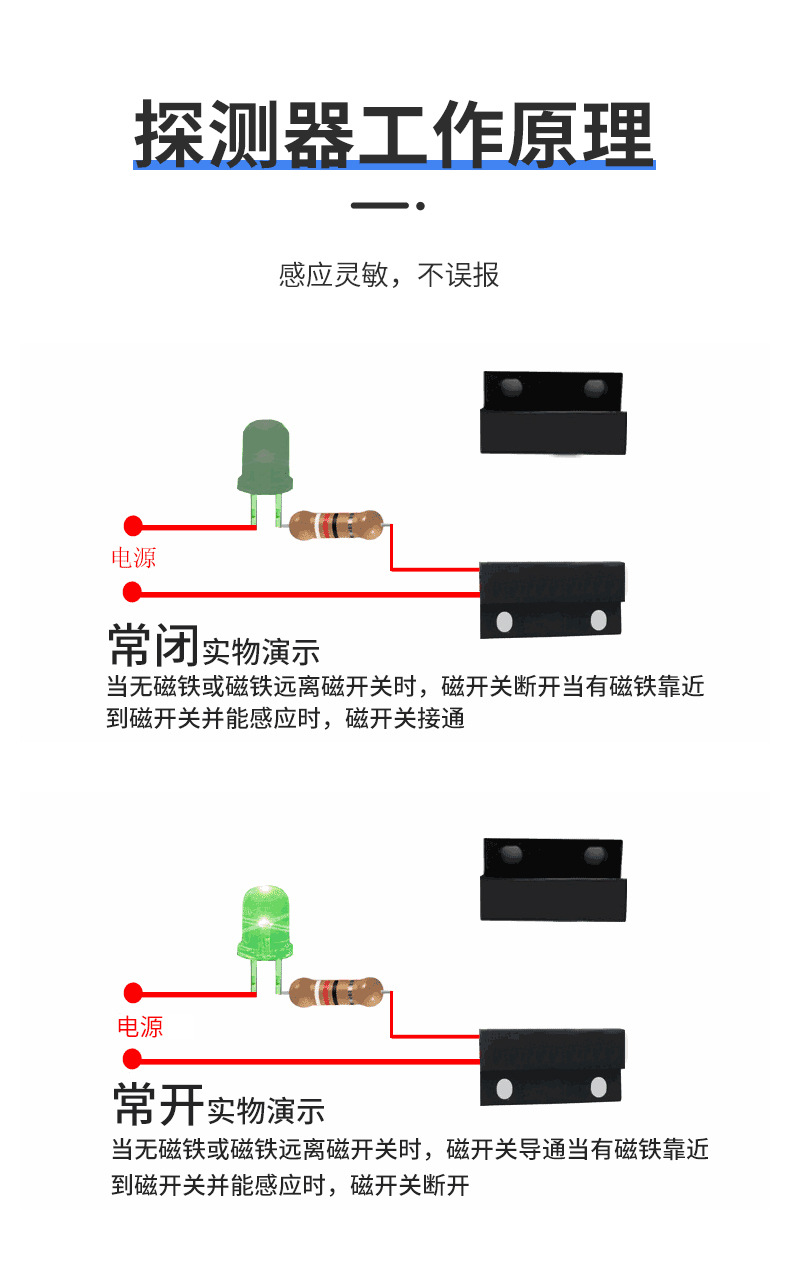 探测器工作原理

感应灵敏，不误报

电源

常闭实物演示
当无磁铁或磁铁远离磁开关时，磁开关断开当有磁铁靠近到磁开关并能感应时，磁开关接通

电源

常开实物演示
当无磁铁或磁铁远离磁开关时，磁开关导通当有磁铁靠近到磁开关并能感应时，磁开关断开