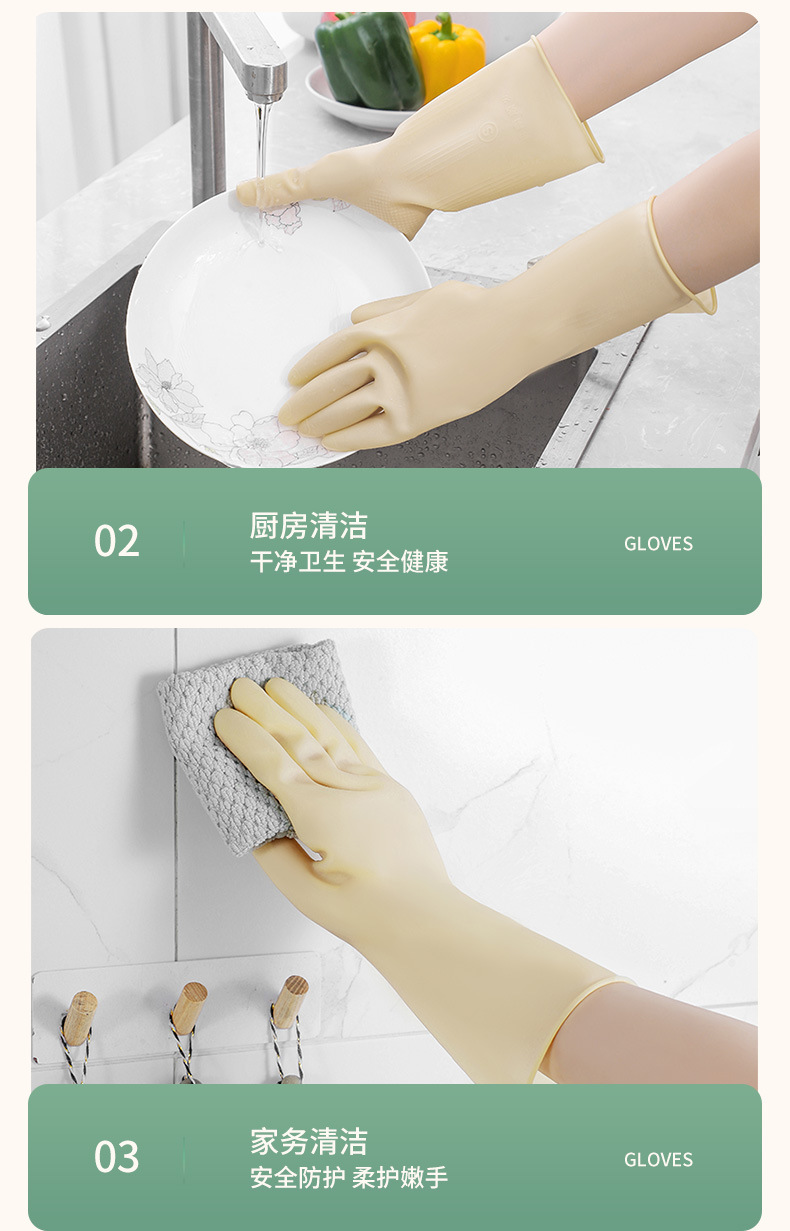 02

厨房清洁
干净卫生 安全健康

GLOVES

03

家务清洁
安全防护 柔护嫩手

GLOVES