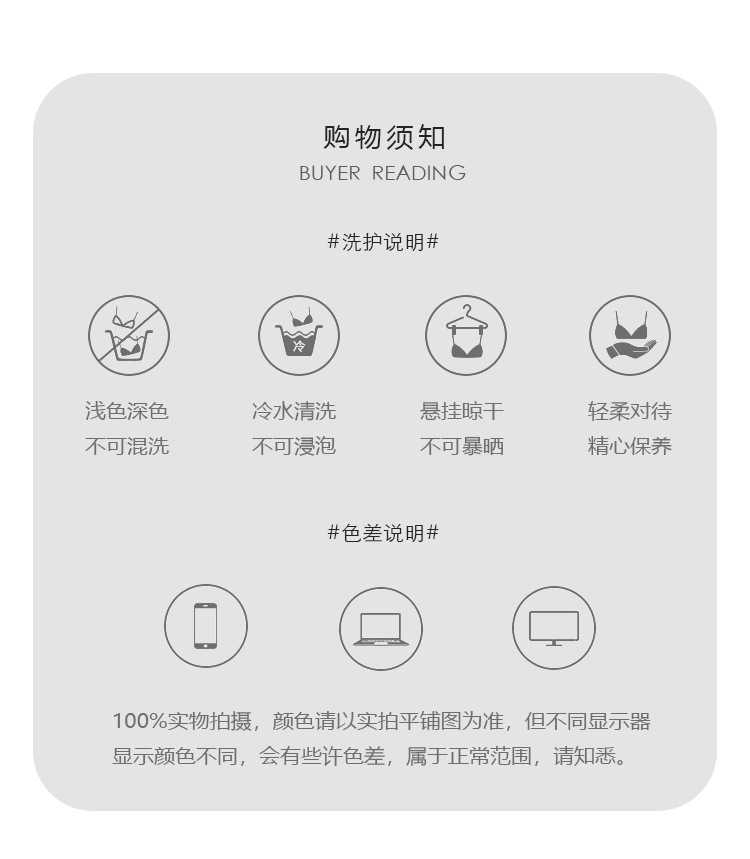 购物须知
BUYER READING

#洗护说明#

冷

浅色深色
不可混洗

冷水清洗
不可浸泡

悬挂晾干
不可暴晒

轻柔对待
精心保养

#色差说明#

100%实物拍摄，颜色请以实拍平铺图为准，但不同显示器显示颜色不同，会有些许色差，属于正常范围，请知悉。