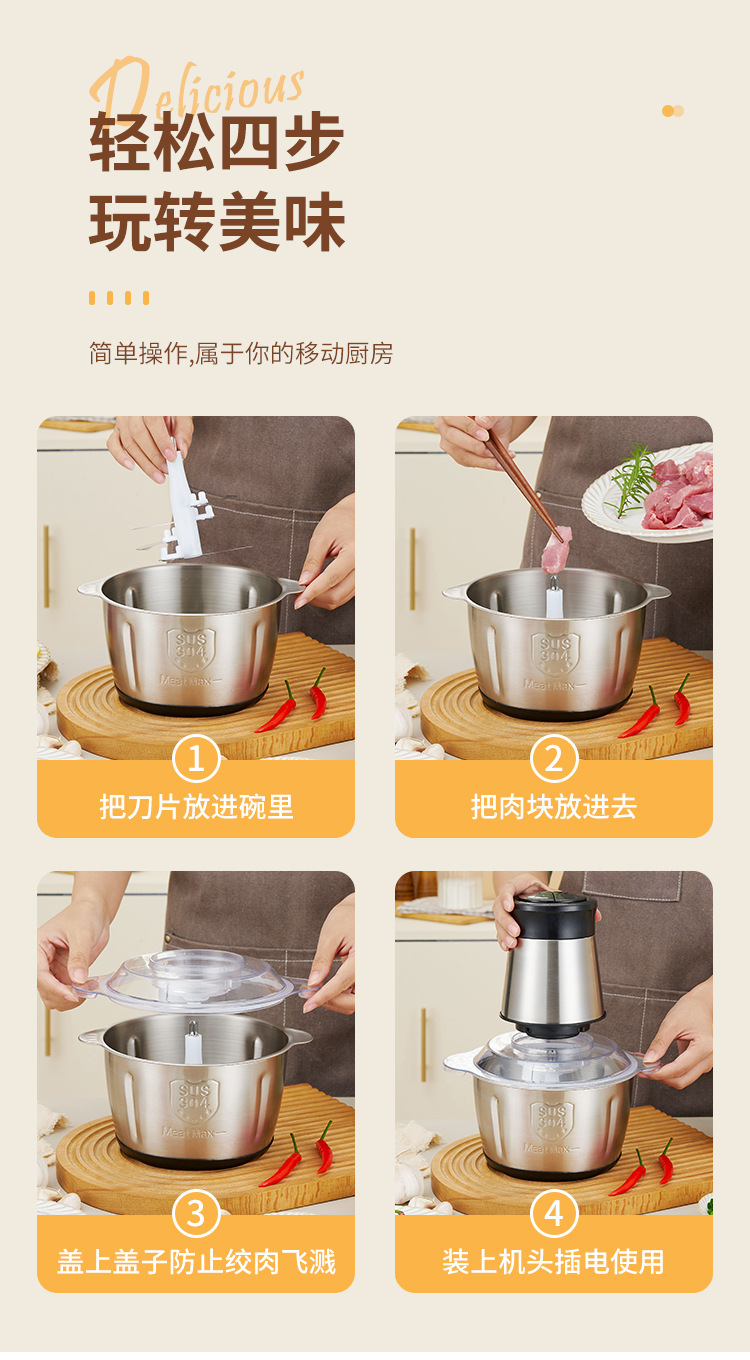 Delicious
轻松四步
玩转美味

简单操作,属于你的移动厨房

SUS 304
Meat Max
1
把刀片放进碗里

SUS 304
Meat Max
2
把肉块放进去

SUS 304
Meat Max
3
盖上盖子防止绞肉飞溅

SUS 304
Meat Max
4
装上机头插电使用