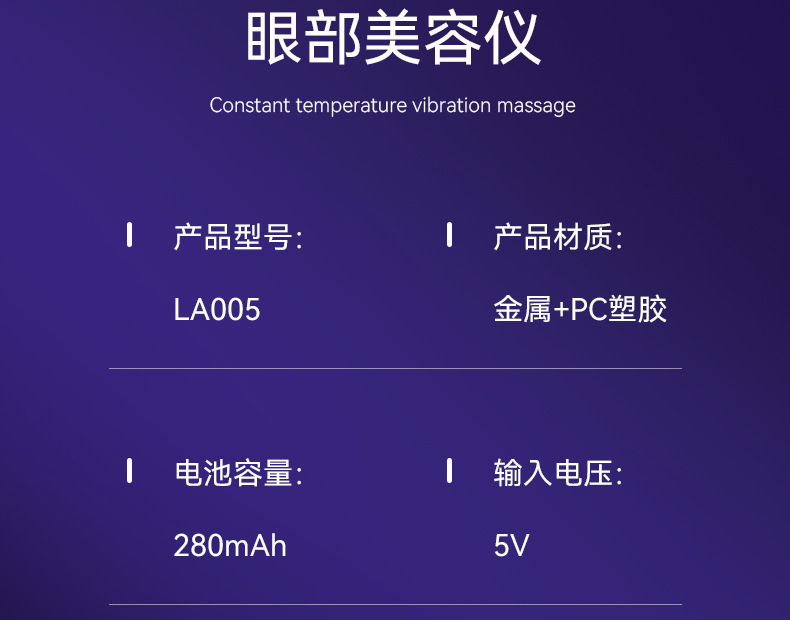 眼部美容仪

Constant temperature vibration massage

产品型号:

LA005

产品材质:

金属+PC塑胶

电池容量:

280mAh

输入电压:

5V