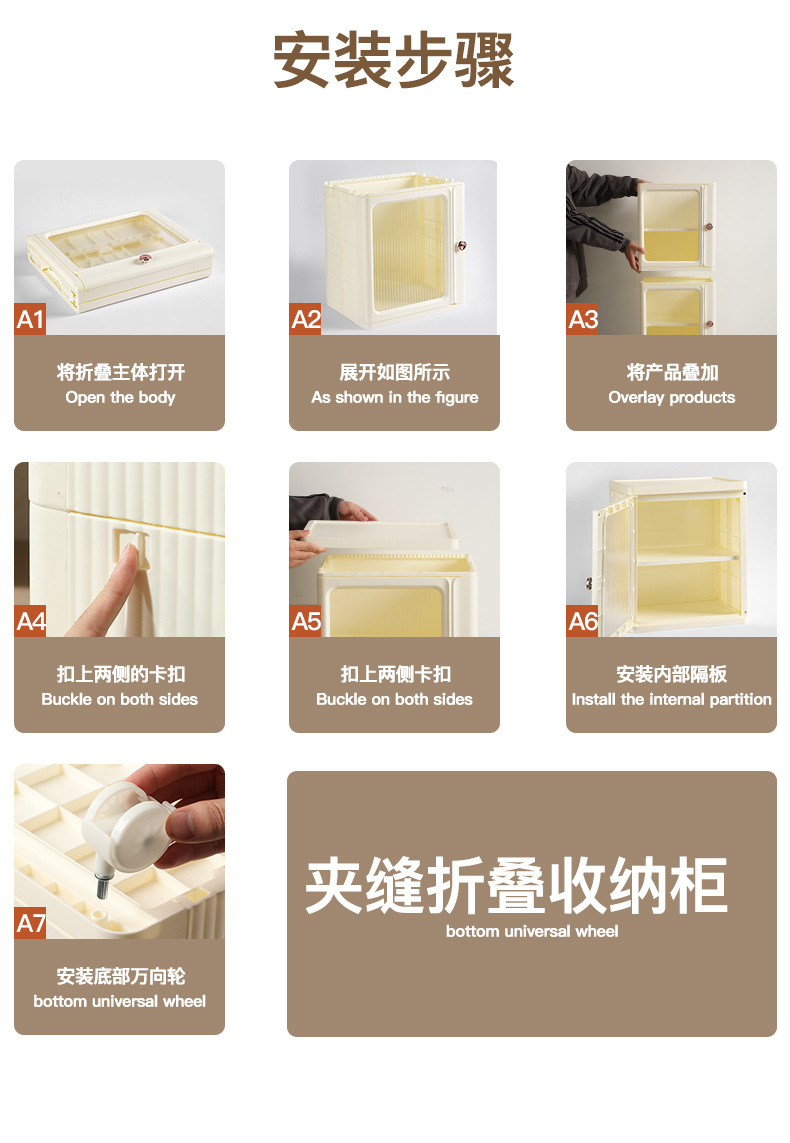 安装步骤

A1
将折叠主体打开
Open the body

A2
展开如图所示
As shown in the figure

A3
将产品叠加
Overlay products

A4
扣上两侧的卡扣
Buckle on both sides

A5
扣上两侧卡扣
Buckle on both sides

A6
安装内部隔板
Install the internal partition

A7
安装底部万向轮
bottom universal wheel

夹缝折叠收纳柜
bottom universal wheel