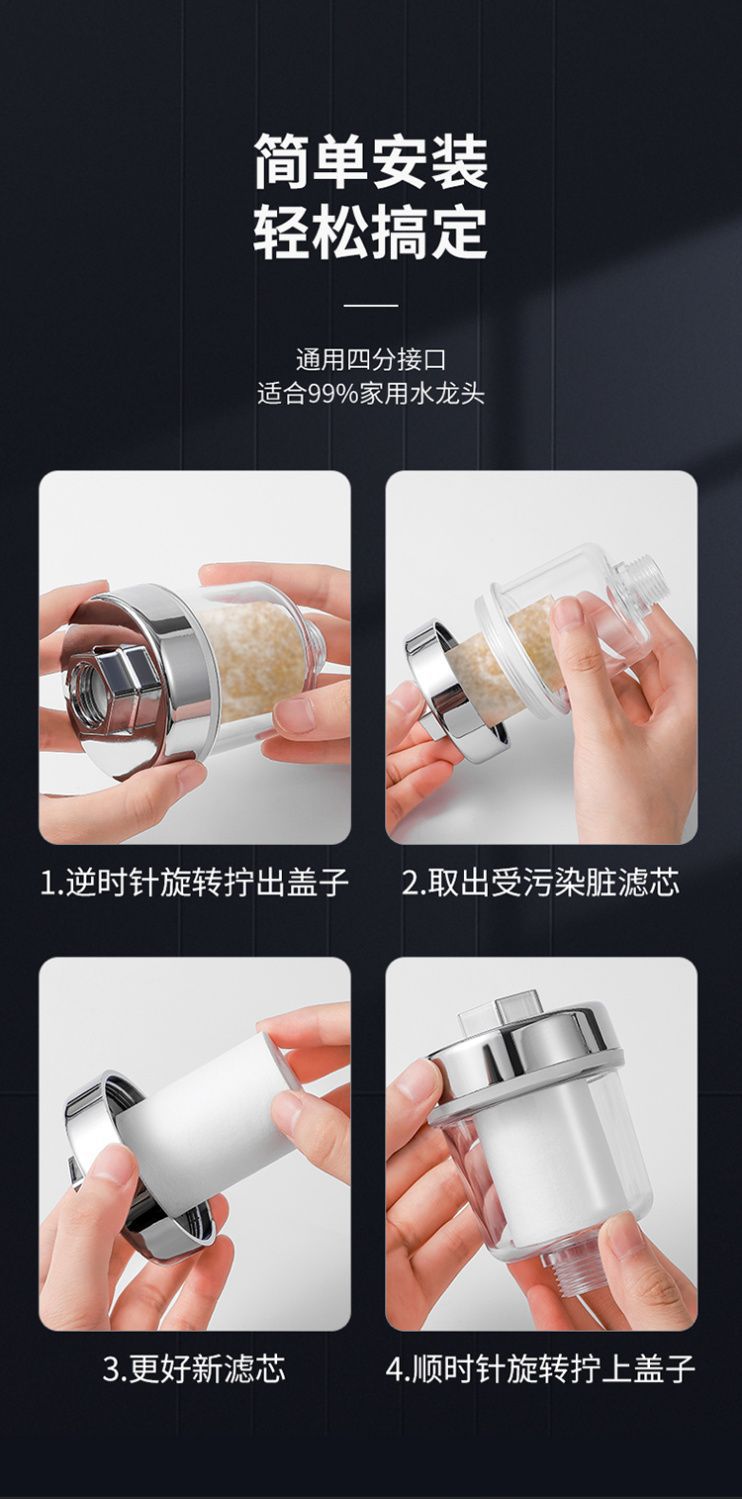 简单安装
轻松搞定

通用四分接口
适合99%家用水龙头

1.逆时针旋转拧出盖子

2.取出受污染脏滤芯

3.更好新滤芯

4.顺时针旋转拧上盖子