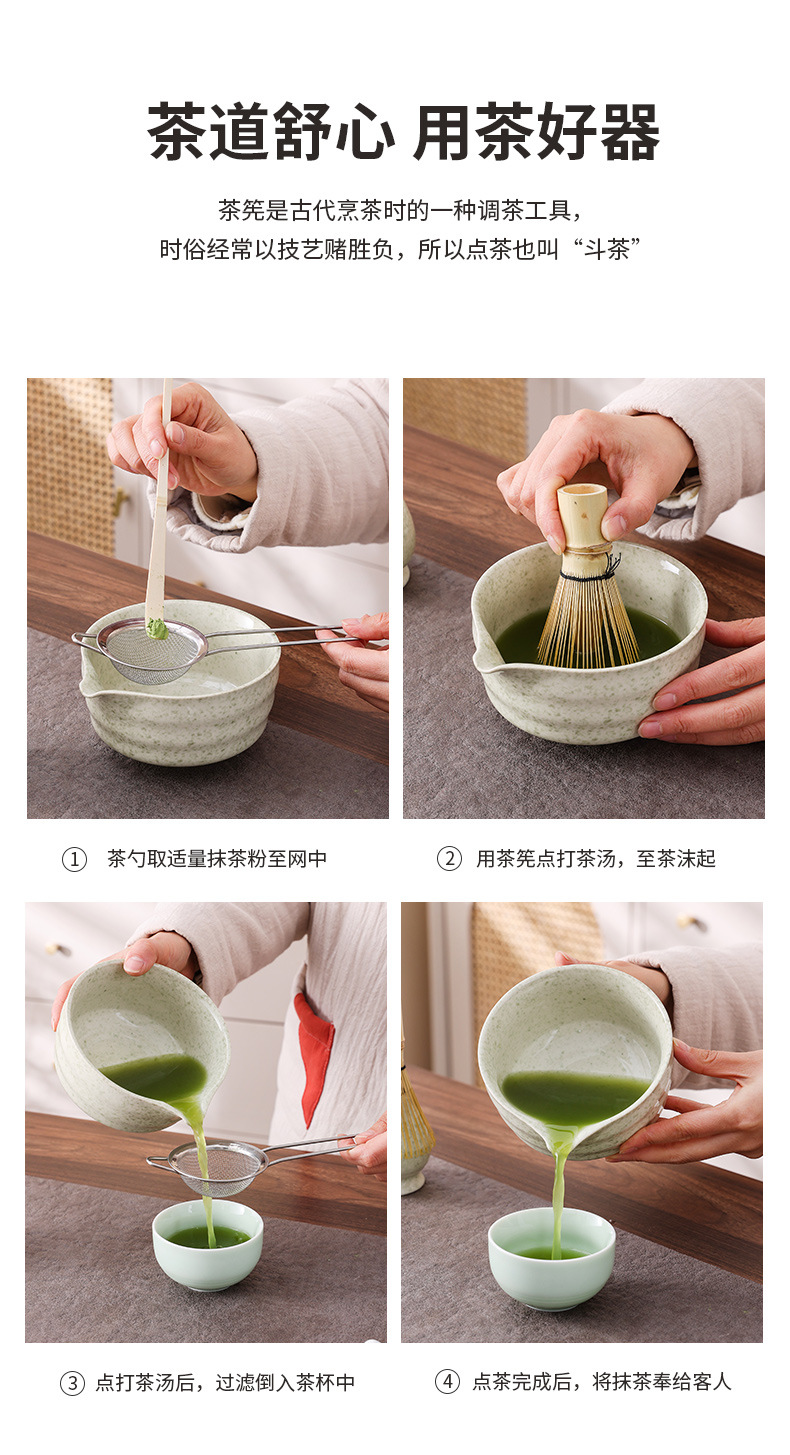 茶道舒心 用茶好器

茶筅是古代烹茶时的一种调茶工具，
时俗经常以技艺赌胜负，所以点茶也叫“斗茶”

① 茶勺取适量抹茶粉至网中

② 用茶筅点打茶汤，至茶沫起

③ 点打茶汤后，过滤倒入茶杯中

④ 点茶完成后，将抹茶奉给客人