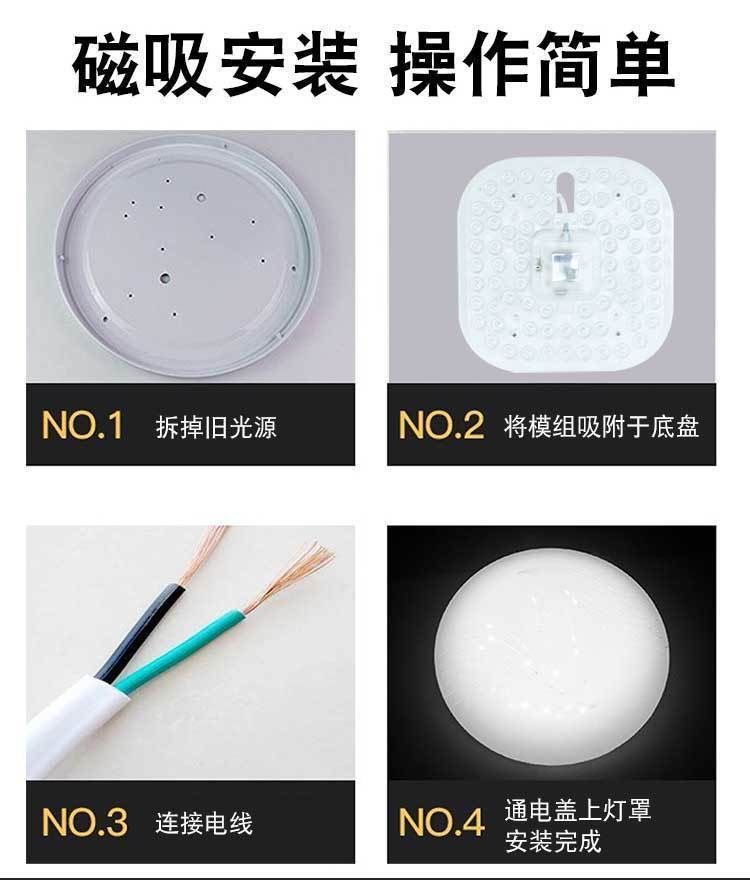 磁吸安装 操作简单

NO.1 拆掉旧光源

NO.2 将模组吸附于底盘

NO.3 连接电线

NO.4 通电盖上灯罩 安装完成