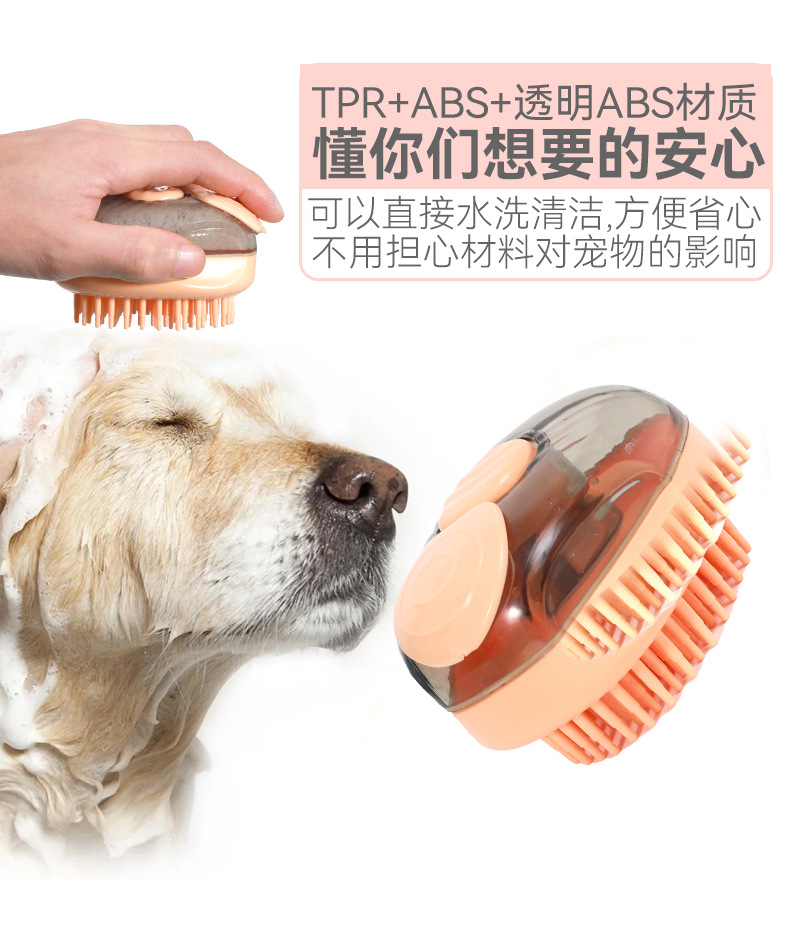 TPR+ABS+透明ABS材质
懂你们想要的安心

可以直接水洗清洁,方便省心
不用担心材料对宠物的影响