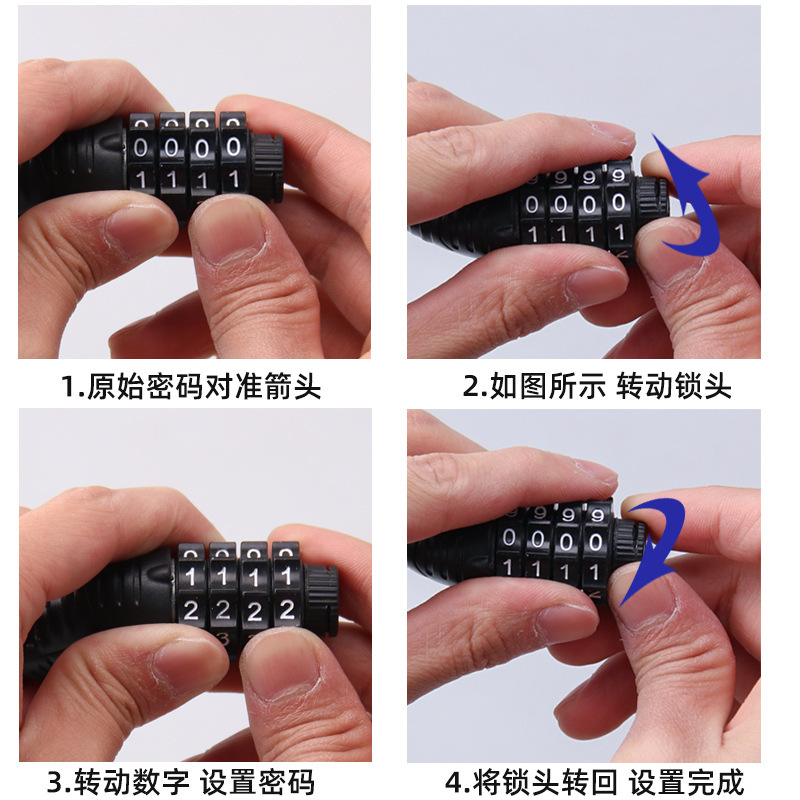 0 0 0 0
1 1 1 1

1.原始密码对准箭头

9 9 9 9
0 0 0 0
1 1 1 1

2.如图所示 转动锁头

1 1 1 1
2 2 2 2

3.转动数字 设置密码

9 9 9 9
0 0 0 0
1 1 1 1

4.将锁头转回 设置完成