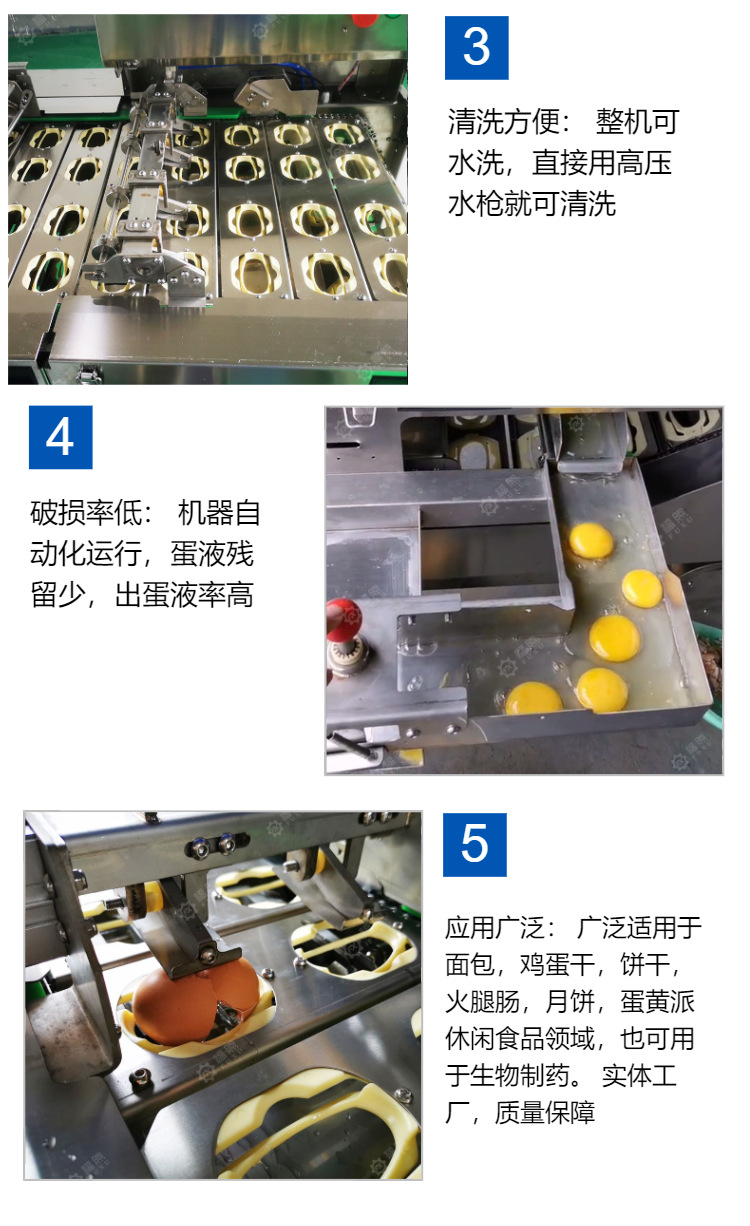 3

清洗方便： 整机可水洗，直接用高压水枪就可清洗

4

破损率低： 机器自动化运行，蛋液残留少，出蛋液率高

5

应用广泛： 广泛适用于面包，鸡蛋干，饼干，火腿肠，月饼，蛋黄派休闲食品领域，也可用于生物制药。 实体工厂，质量保障