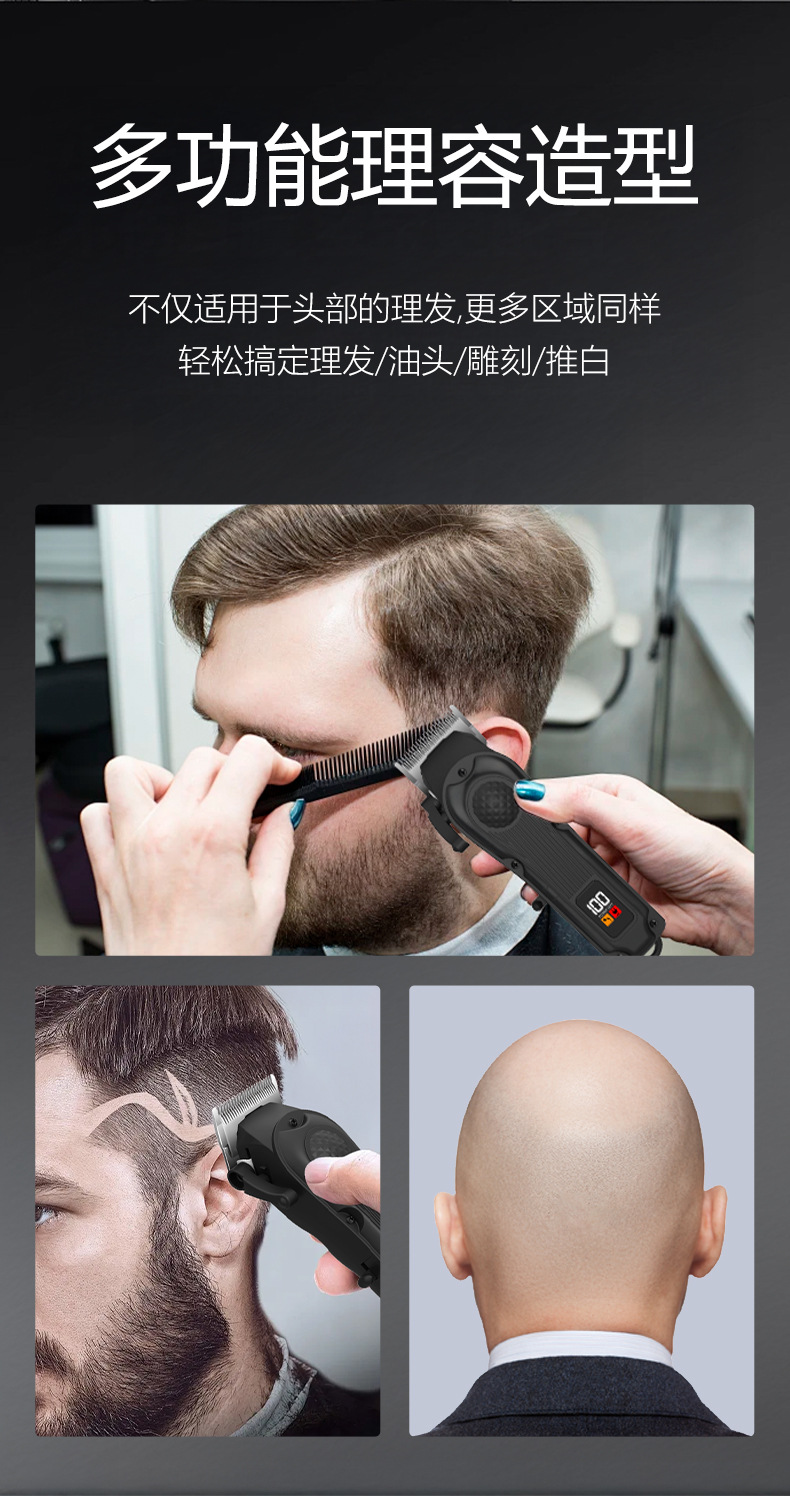 多功能理容造型

不仅适用于头部的理发,更多区域同样
轻松搞定理发/油头/雕刻/推白

100